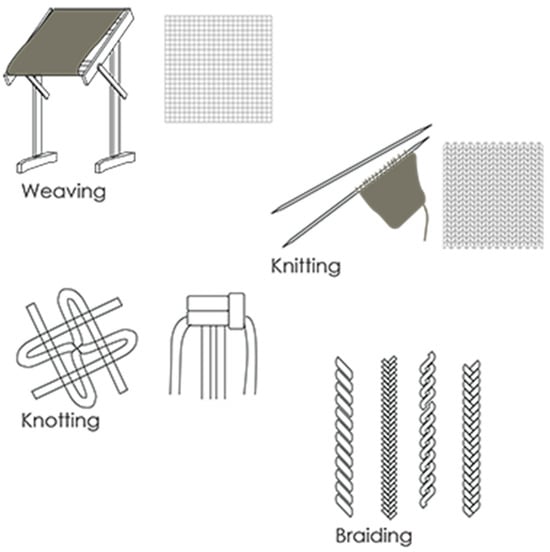 Weaving

Knitting

Knotting

Braiding