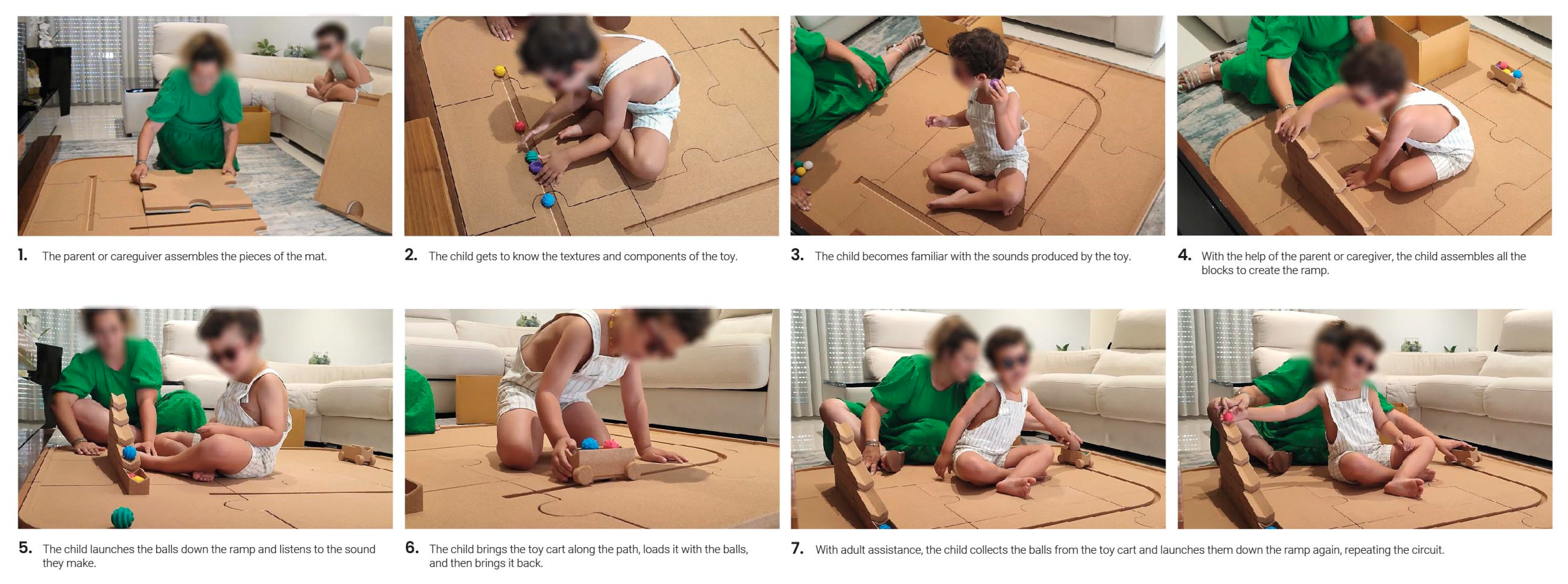 1. The parent or careguiver assembles the pieces of the mat.

2. The child gets to know the textures and components of the toy.

3. The child becomes familiar with the sounds produced by the toy.

4. With the help of the parent or caregiver, the child assembles all the blocks to create the ramp.

5. The child launches the balls down the ramp and listens to the sound they make.

6. The child brings the toy cart along the path, loads it with the balls, and then brings it back.

7. With adult assistance, the child collects the balls from the toy cart and launches them down the ramp again, repeating the circuit.