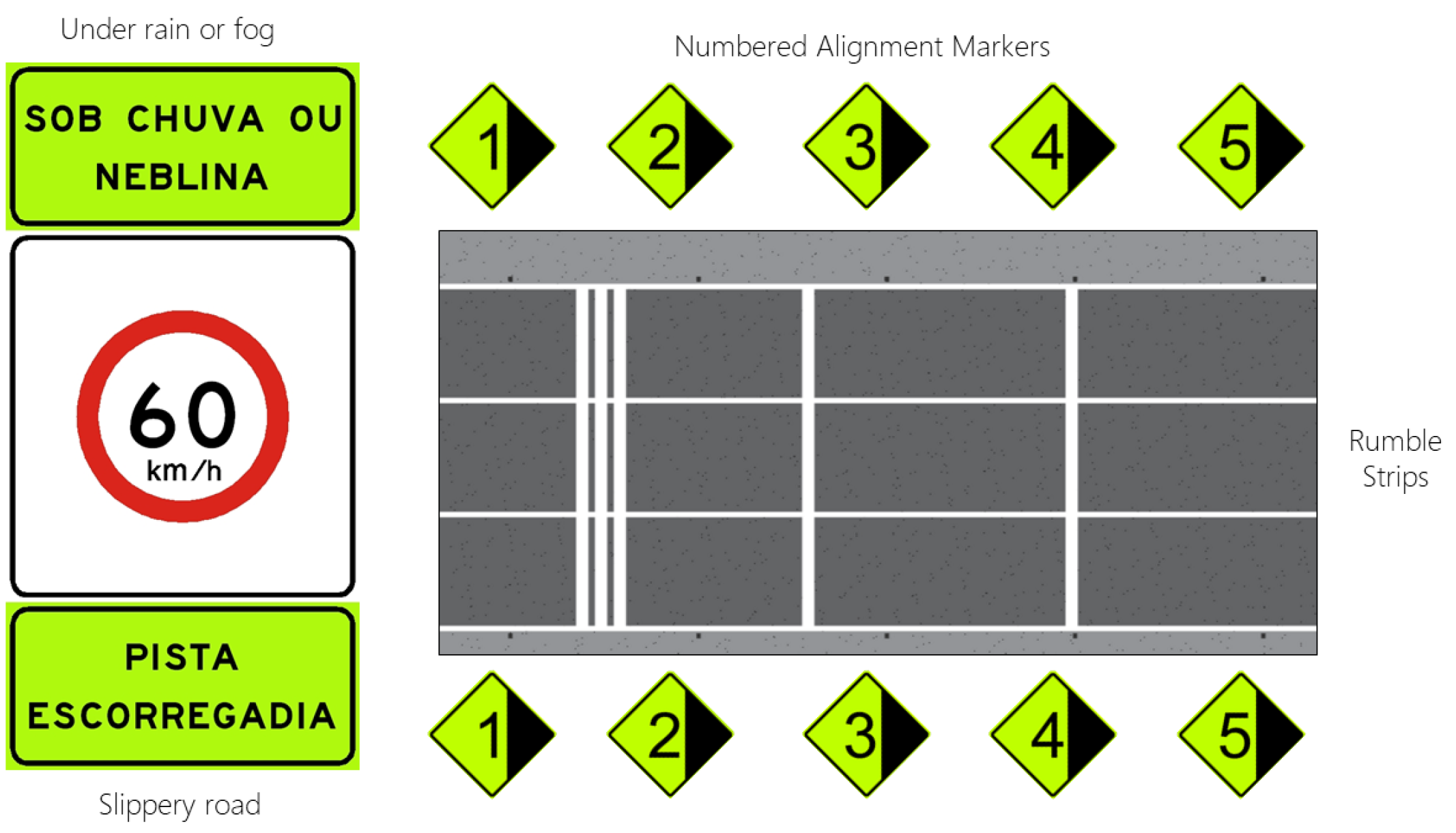 Under rain or fog

SOB CHUVA OU NEBLINA

60
km/h

PISTA ESCORREGADIA

Slippery road

Numbered Alignment Markers

1 2 3 4 5

Rumble Strips

1 2 3 4 5