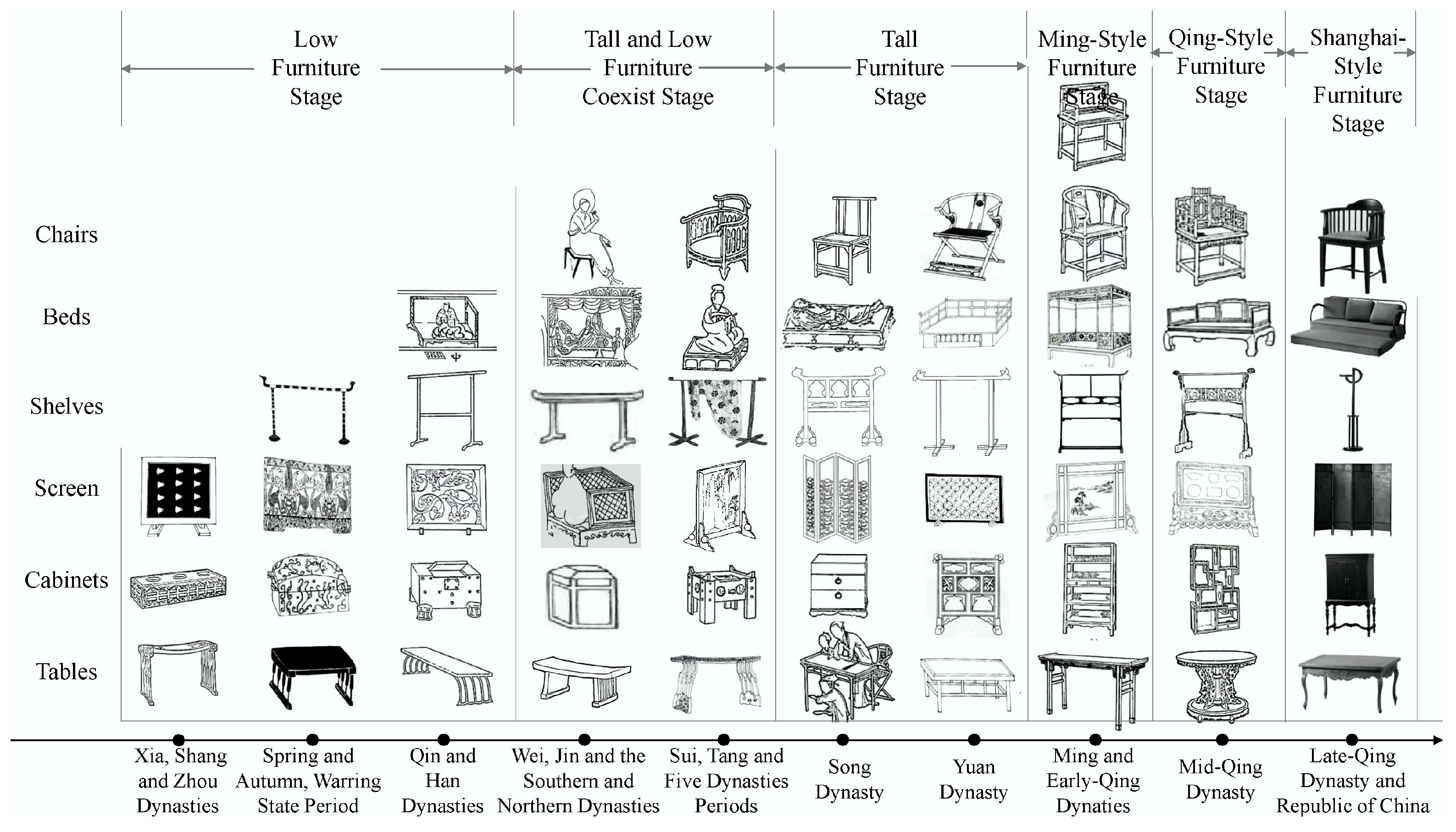 Low Furniture Stage

Tall and Low Furniture Coexist Stage

Tall Furniture Stage

Ming-Style Furniture Stage

Qing-Style Furniture Stage

Shanghai-Style Furniture Stage

Chairs

Beds

Shelves

Screen

Cabinets

Tables

Xia, Shang and Zhou Dynasties

Spring and Autumn, Warring State Period

Qin and Han Dynasties

Wei, Jin and the Southern and Northern Dynasties

Sui, Tang and Five Dynasties Periods

Song Dynasty

Yuan Dynasty

Ming and Early-Qing Dynaties

Mid-Qing Dynasty

Late-Qing Dynasty and Republic of China