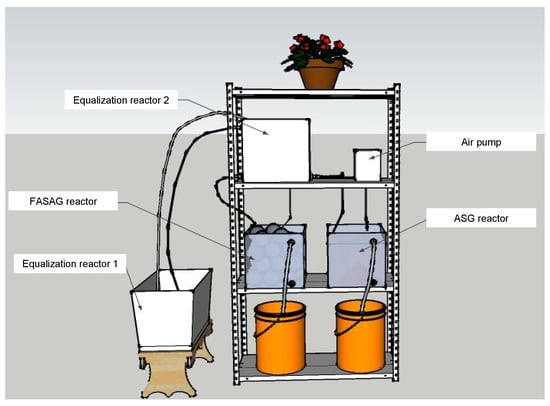 Equalization reactor 2

Air pump

FASAG reactor

ASG reactor

Equalization reactor 1