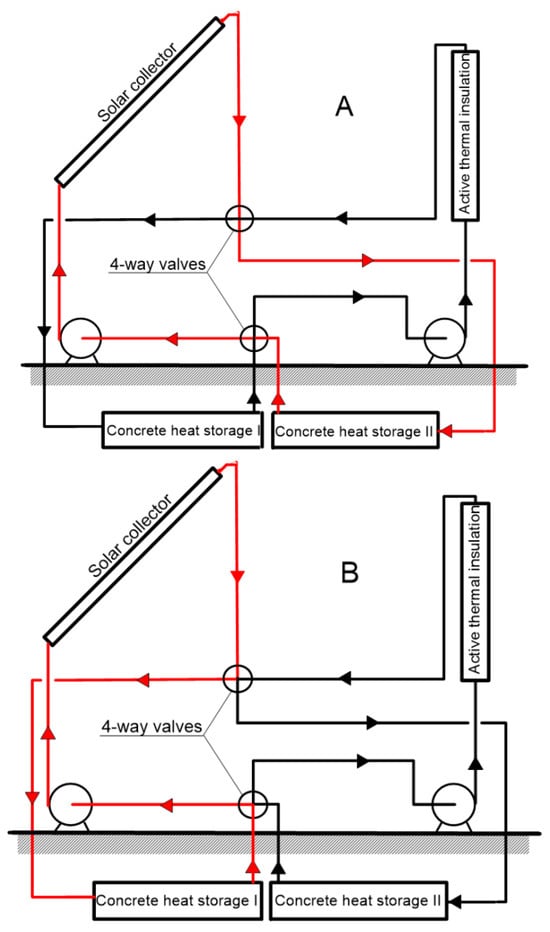 Solar collector

A

Active thermal insulation

4-way valves

Concrete heat storage I

Concrete heat storage II

Solar collector

B

Active thermal insulation

4-way valves

Concrete heat storage I

Concrete heat storage II