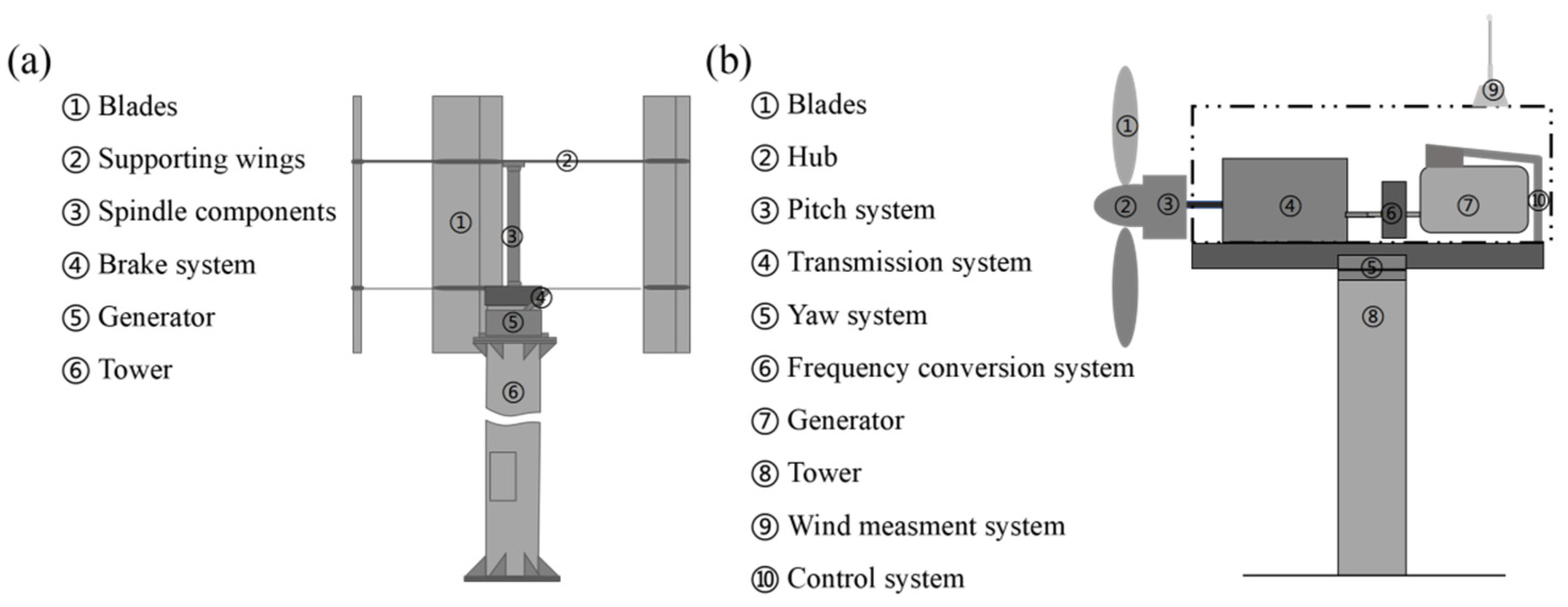 (a)

① Blades
② Supporting wings
③ Spindle components
④ Brake system
⑤ Generator
⑥ Tower

②
①
③
④
⑤
⑥

(b)

① Blades
② Hub
③ Pitch system
④ Transmission system
⑤ Yaw system
⑥ Frequency conversion system
⑦ Generator
⑧ Tower
⑨ Wind measment system
⑩ Control system

⑨
①
②
③
④
⑥
⑦
⑩
⑤
⑧