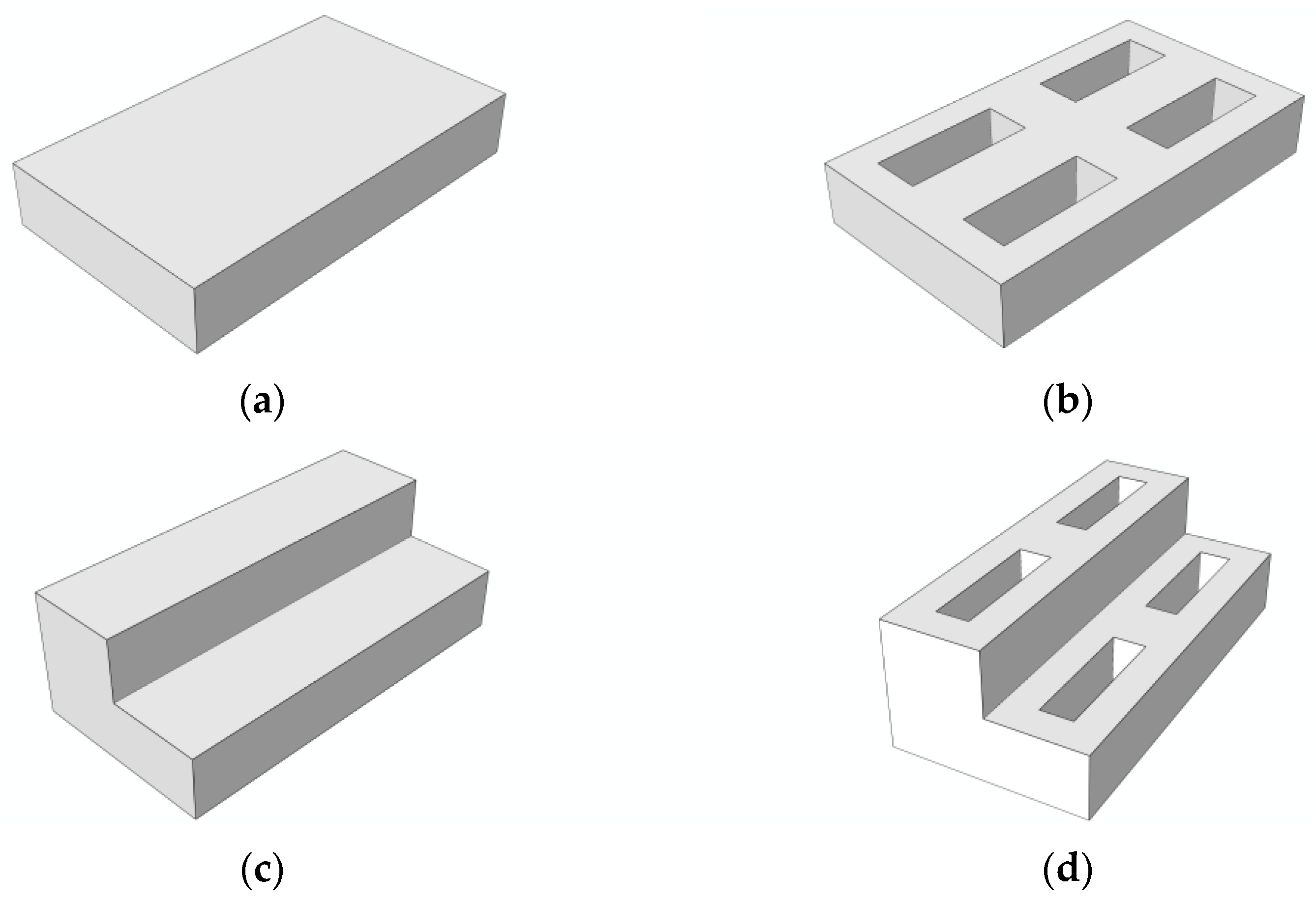 (a)

(b)

(c)

(d)