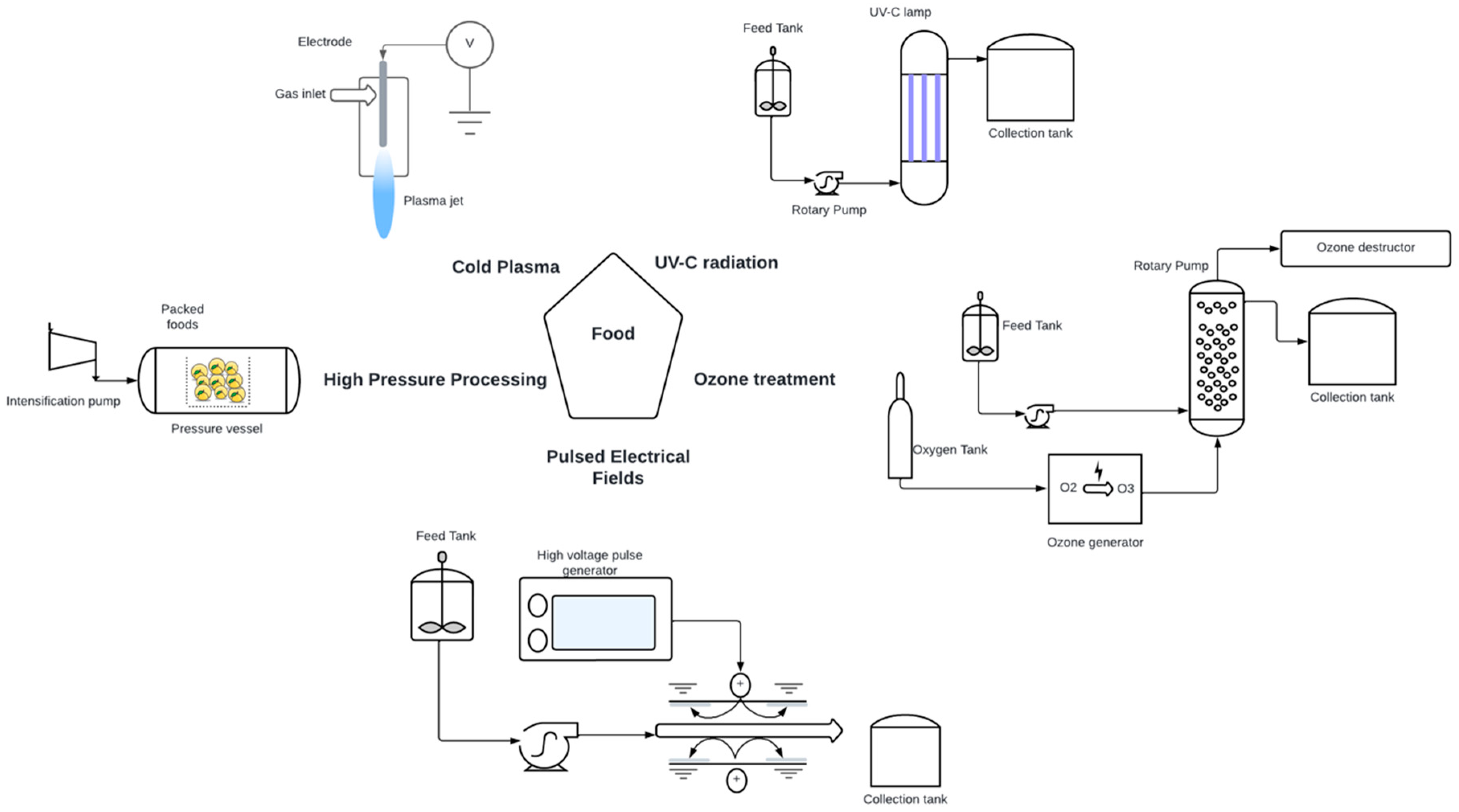 Electrode

V

Gas inlet

Plasma jet

Feed Tank

UV-C lamp

Collection tank

Rotary Pump

Cold Plasma

UV-C radiation

Food

High Pressure Processing

Ozone treatment

Pulsed Electrical Fields

Packed foods

Intensification pump

Pressure vessel

Rotary Pump

Ozone destructor

Feed Tank

Collection tank

Oxygen Tank

O2

O3

Ozone generator

Feed Tank

High voltage pulse generator

+

+

Collection tank