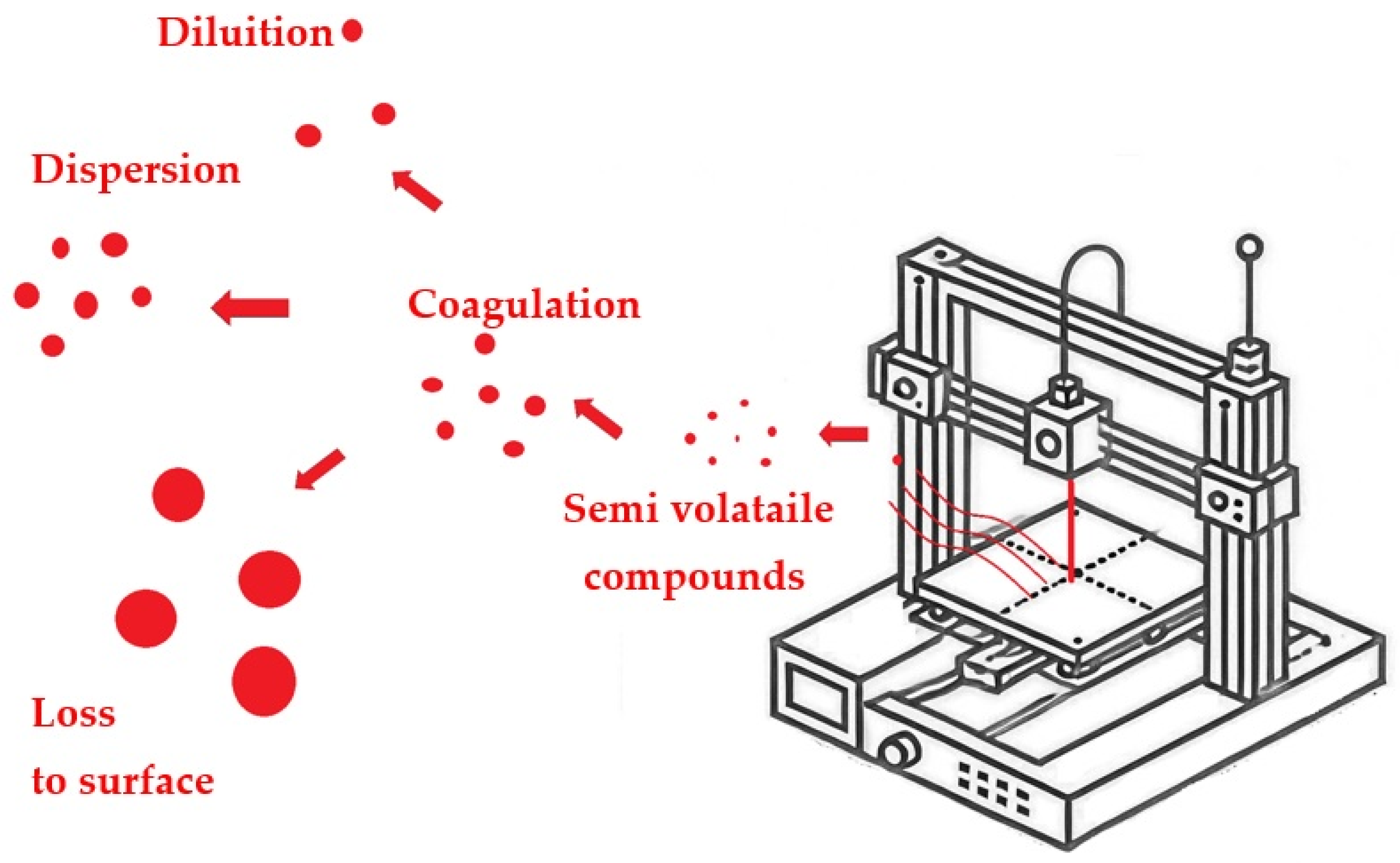 Diluition

Dispersion

Coagulation

Semi volataile compounds

Loss to surface