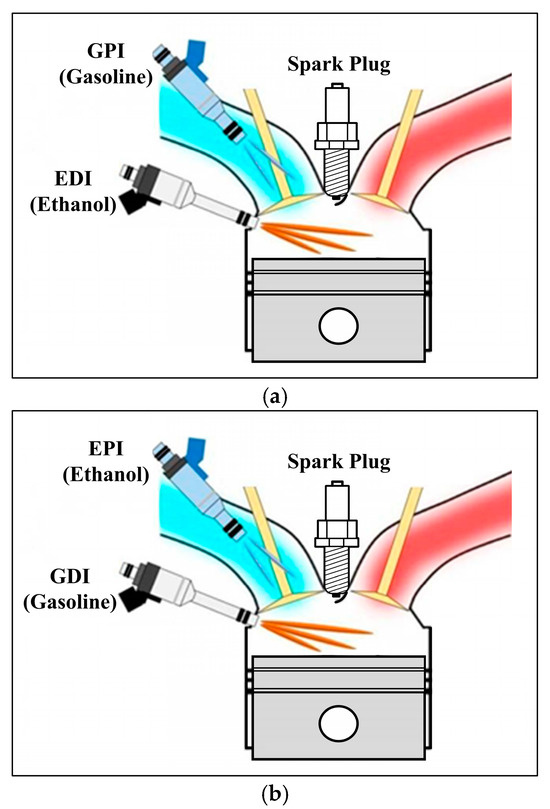 GPI (Gasoline)

Spark Plug

EDI (Ethanol)

(a)

EPI (Ethanol)

Spark Plug

GDI (Gasoline)

(b)