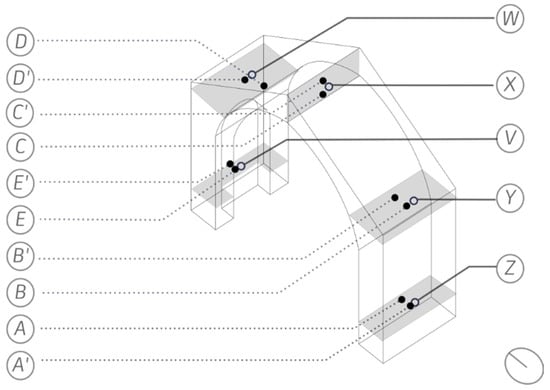 D
D'
C'
C
E'
E
B'
B
A
A'
W
X
V
Y
Z