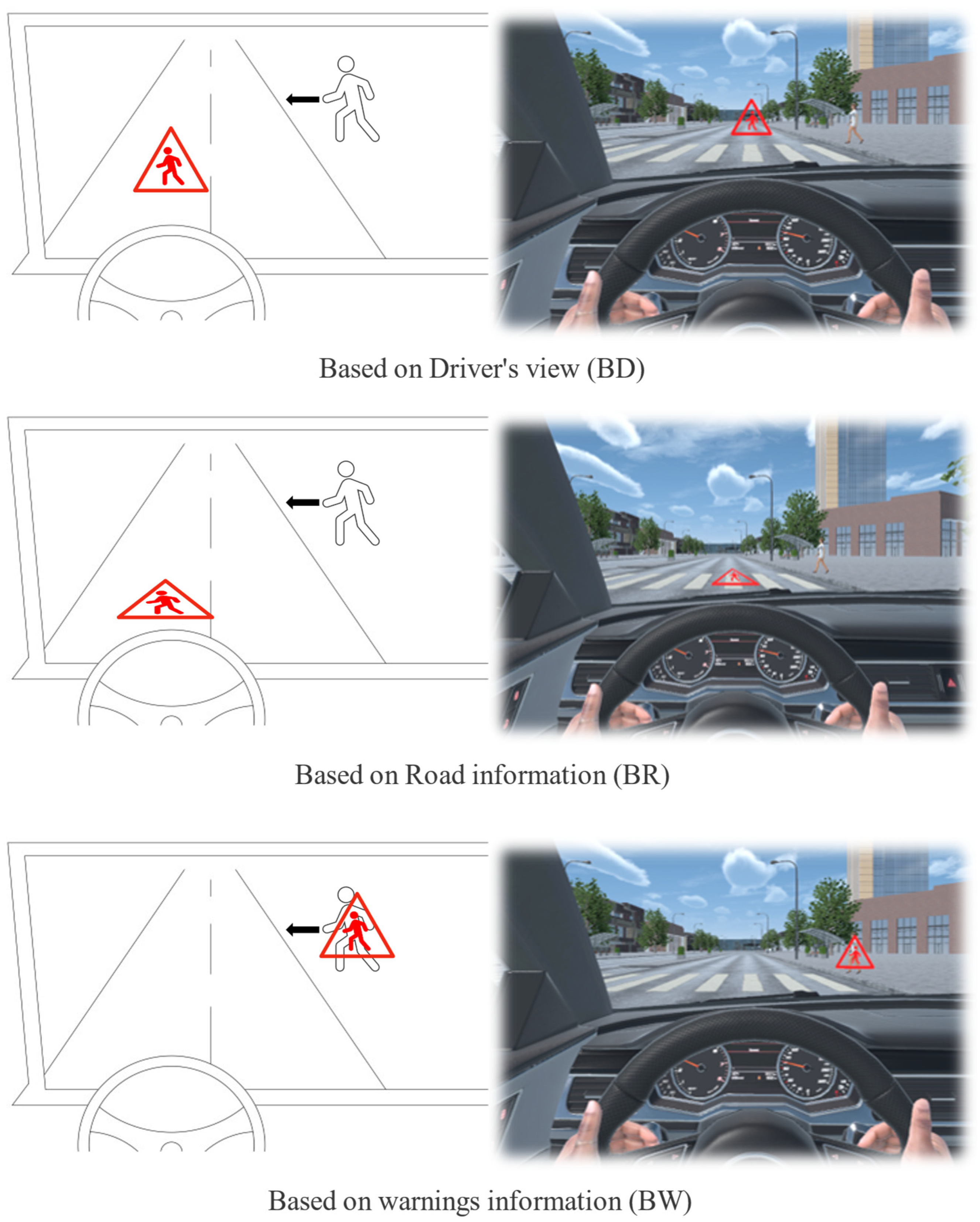 Based on Driver's view (BD)

Based on Road information (BR)

Based on warnings information (BW)