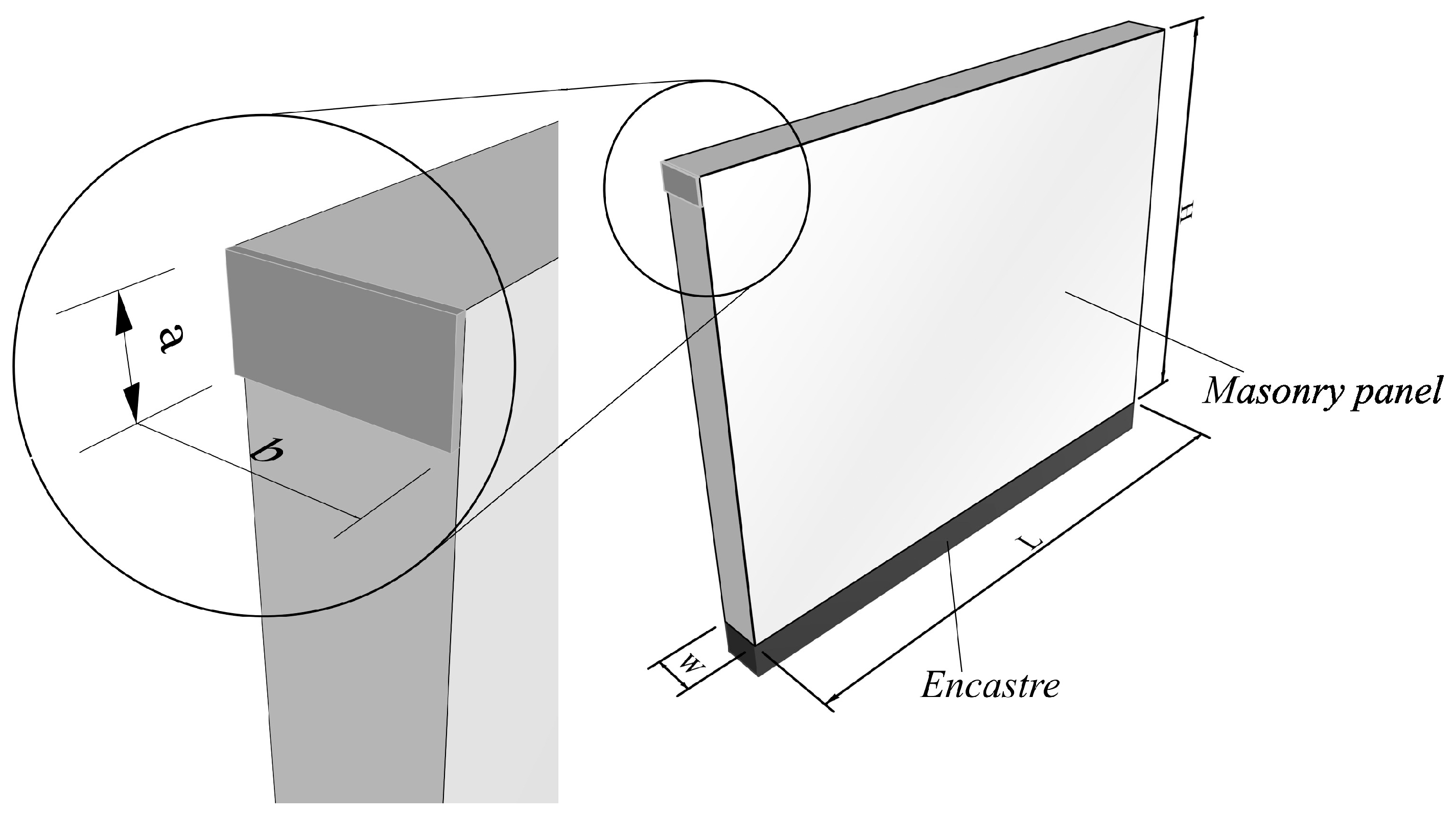 a
b
H
Masonry panel
L
w
Encastre