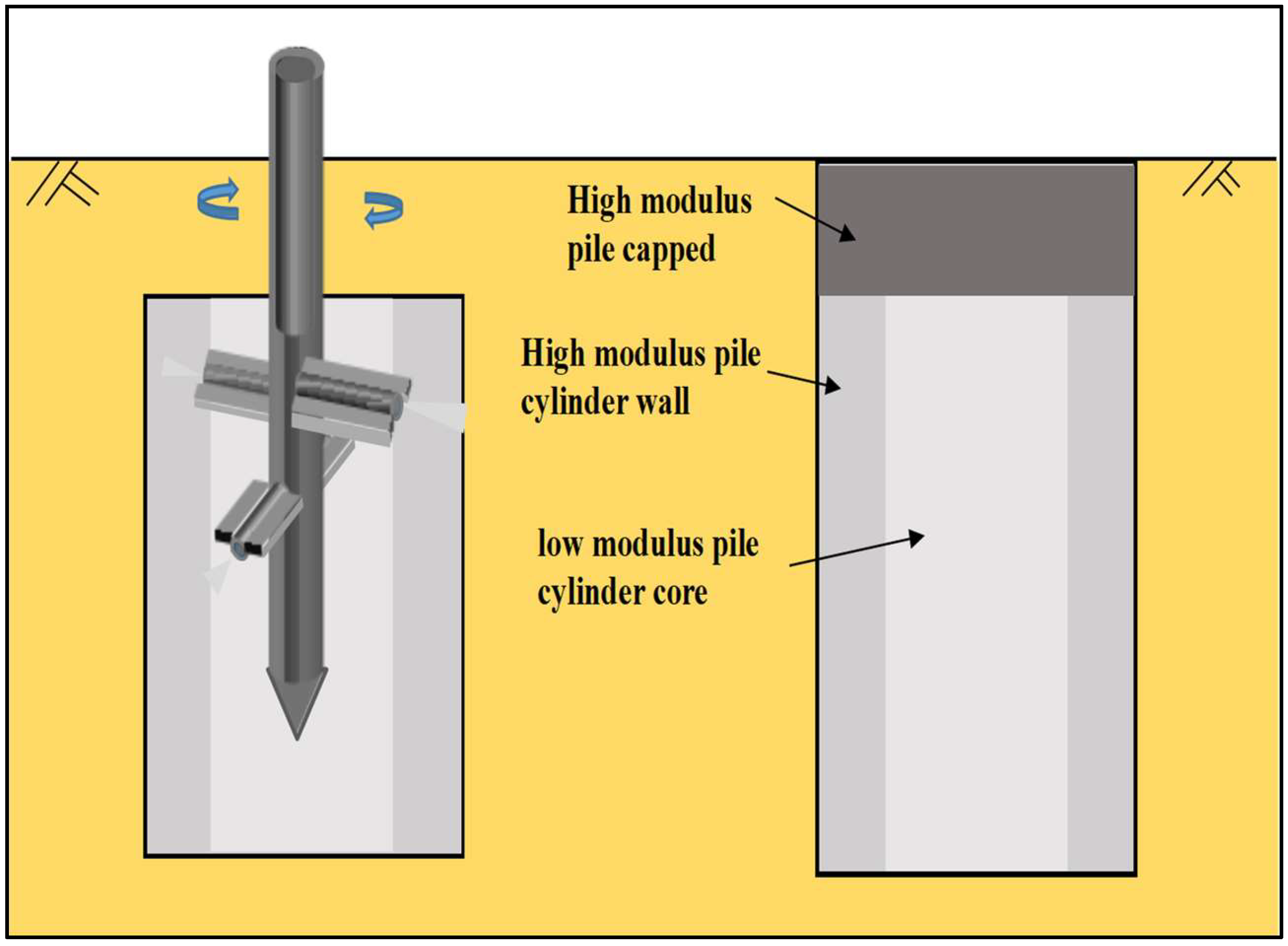 High modulus pile capped

High modulus pile cylinder wall

low modulus pile cylinder core