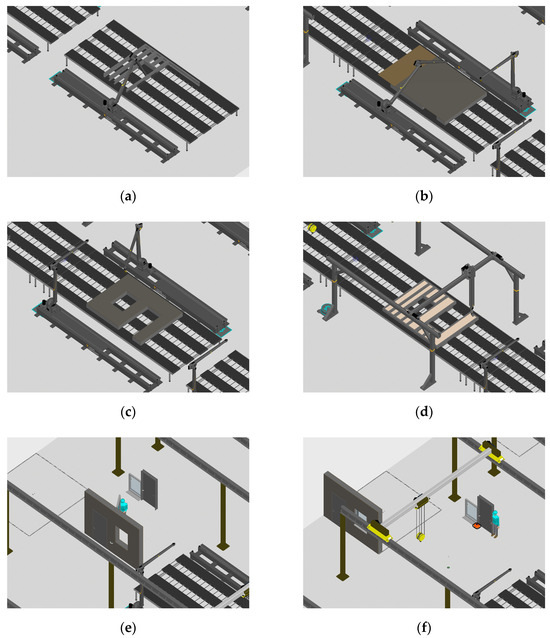 (a)

(b)

(c)

(d)

(e)

(f)