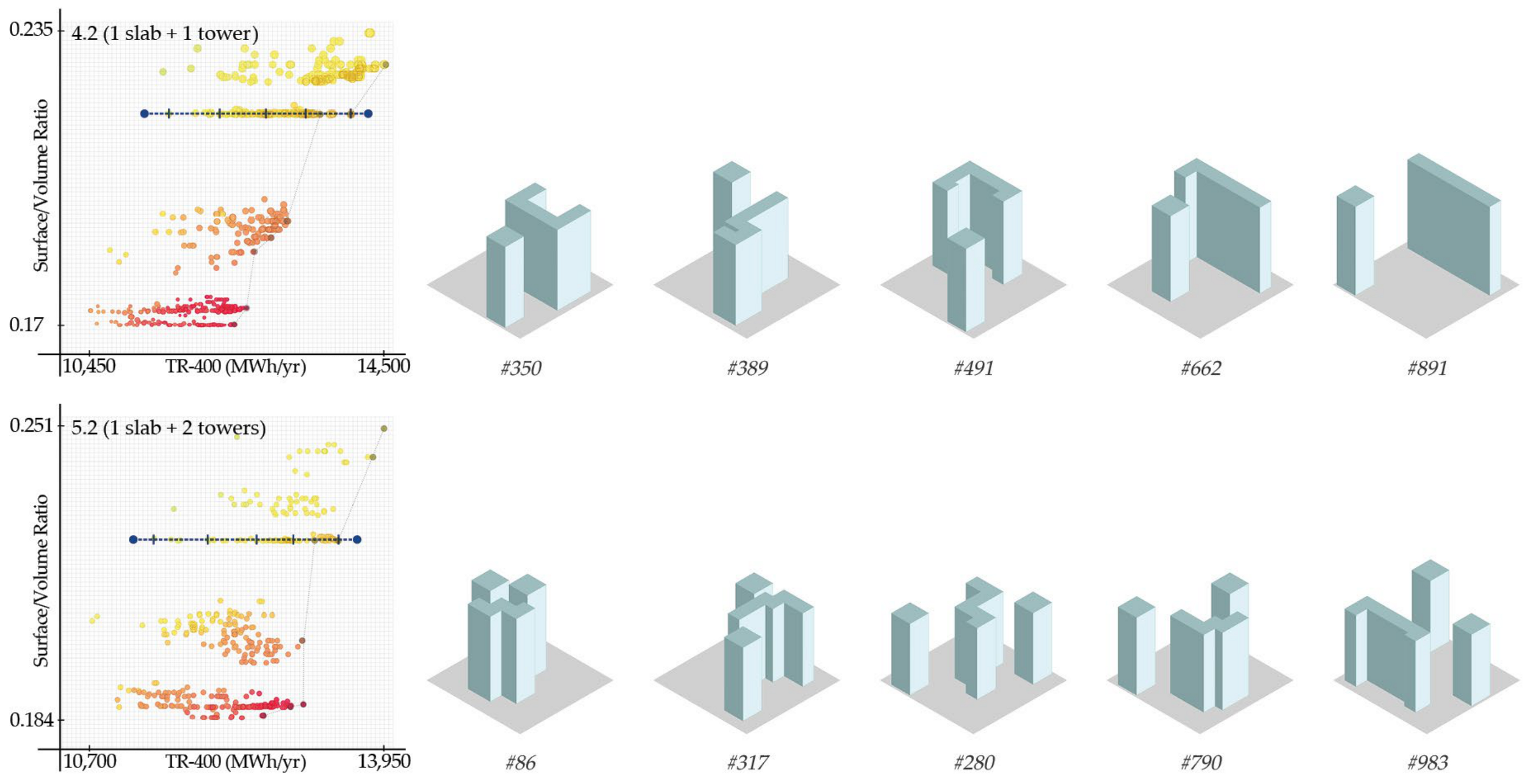 0.235
4.2 (1 slab + 1 tower)
Surface/Volume Ratio
0.17
10,450
TR-400 (MWh/yr)
14,500

#350
#389
#491
#662
#891

0.251
5.2 (1 slab + 2 towers)
Surface/Volume Ratio
0.184
10,700
TR-400 (MWh/yr)
13,950

#86
#317
#280
#790
#983