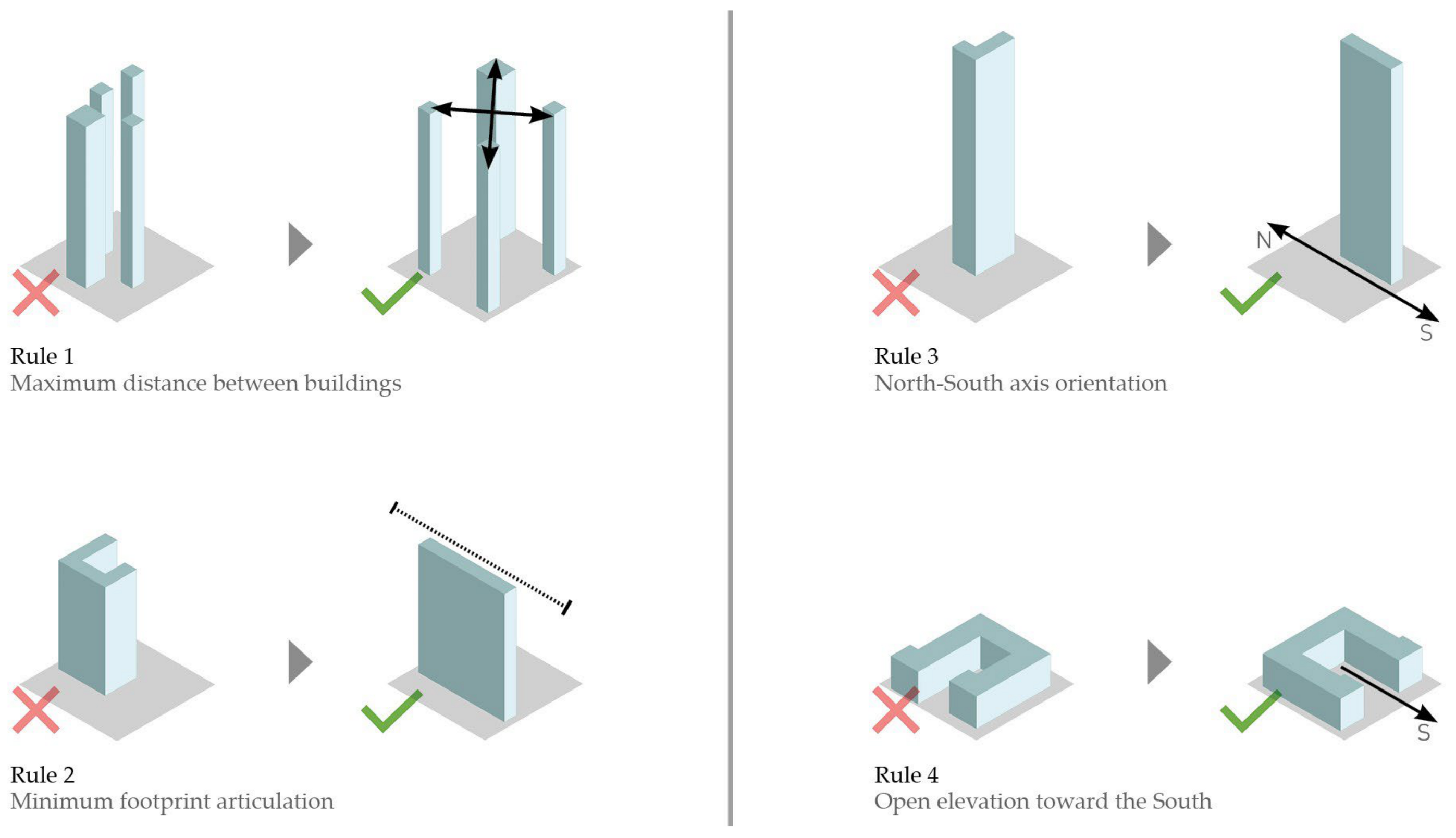 Rule 1
Maximum distance between buildings

Rule 2
Minimum footprint articulation

N

S

Rule 3
North-South axis orientation

S

Rule 4
Open elevation toward the South