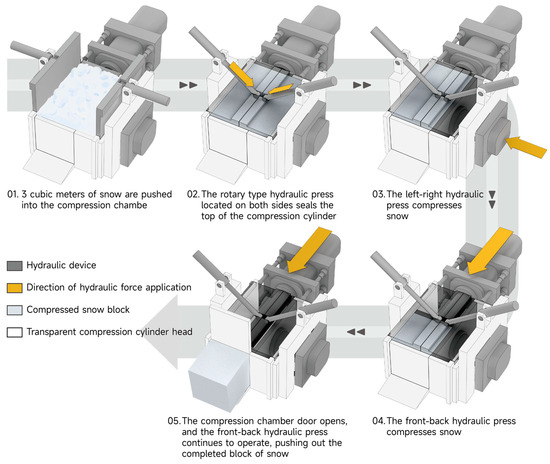 01. 3 cubic meters of snow are pushed into the compression chambe

02. The rotary type hydraulic press located on both sides seals the top of the compression cylinder

03. The left-right hydraulic press compresses snow

Hydraulic device

Direction of hydraulic force application

Compressed snow block

Transparent compression cylinder head

05. The compression chamber door opens, and the front-back hydraulic press continues to operate, pushing out the completed block of snow

04. The front-back hydraulic press compresses snow