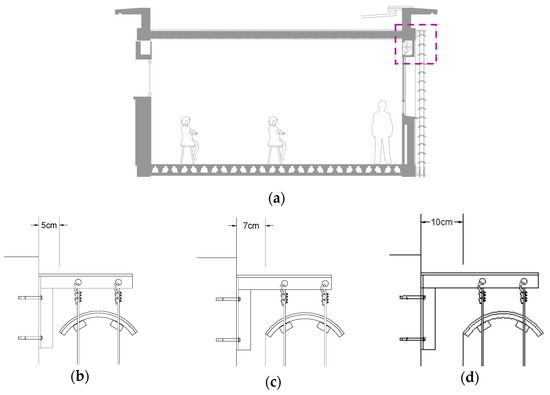 (a)

5cm

(b)

7cm

(c)

10cm

(d)