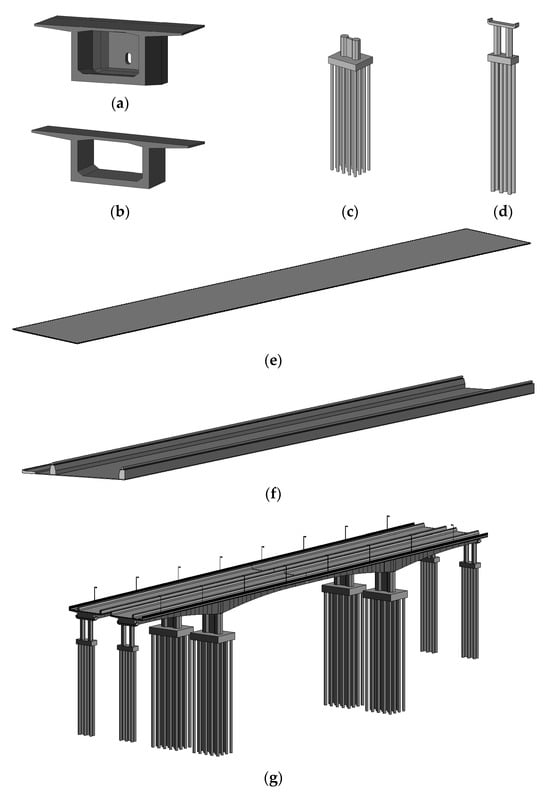 (a)

(b)

(c)

(d)

(e)

(f)

(g)