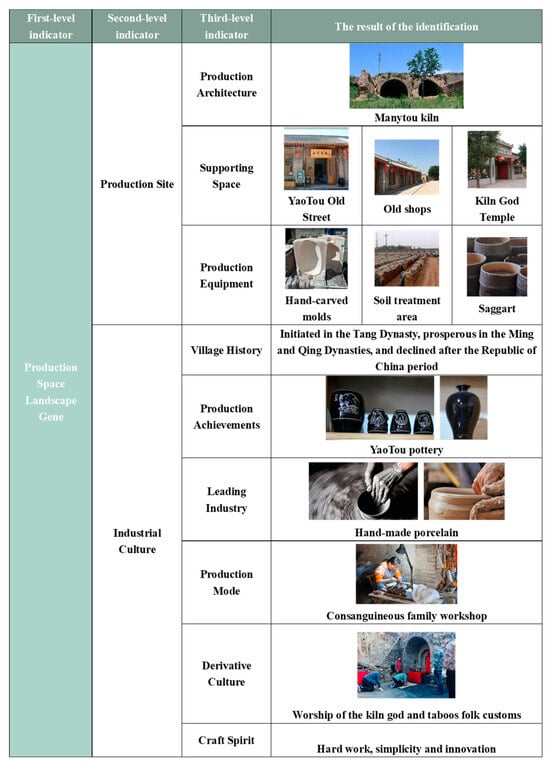 | First-level indicator | Second-level indicator | Third-level indicator | The result of the identification | | |
|---|---|---|---|---|---|
| Production Space Landscape Gene | Production Site | Production Architecture | Manytou kiln | | |
| | | Supporting Space | YaoTou Old Street | Old shops | Kiln God Temple |
| | | Production Equipment | Hand-carved molds | Soil treatment area | Saggart |
| | Industrial Culture | Village History | Initiated in the Tang Dynasty, prosperous in the Ming and Qing Dynasties, and declined after the Republic of China period | | |
| | | Production Achievements | YaoTou pottery | | |
| | | Leading Industry | Hand-made porcelain | | |
| | | Production Mode | Consanguineous family workshop | | |
| | | Derivative Culture | Worship of the kiln god and taboos folk customs | | |
| | | Craft Spirit | Hard work, simplicity and innovation | | |