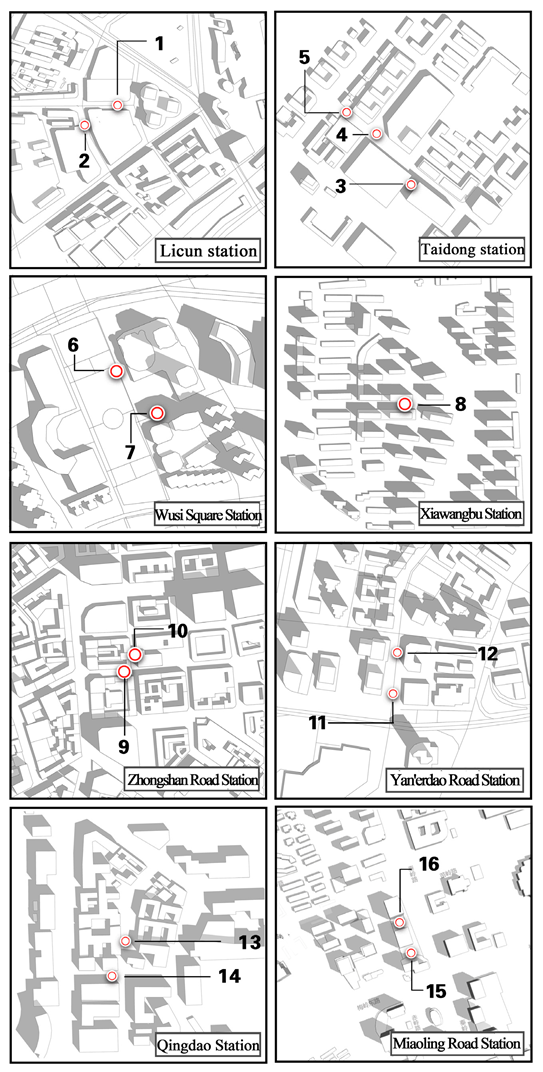 1
2
Licun station

5
4
3
Taidong station

6
7
Wusi Square Station

8
Xiawangbu Station

10
9
Zhongshan Road Station

12
11
Yan'erdao Road Station

13
14
Qingdao Station

16
15
Miaoling Road Station