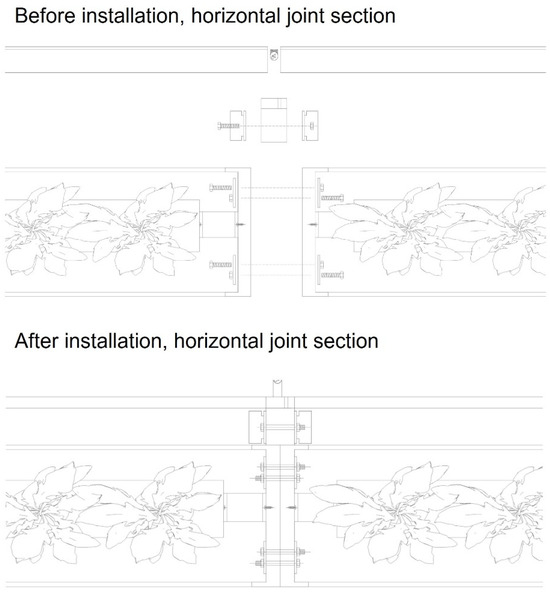 Before installation, horizontal joint section

After installation, horizontal joint section