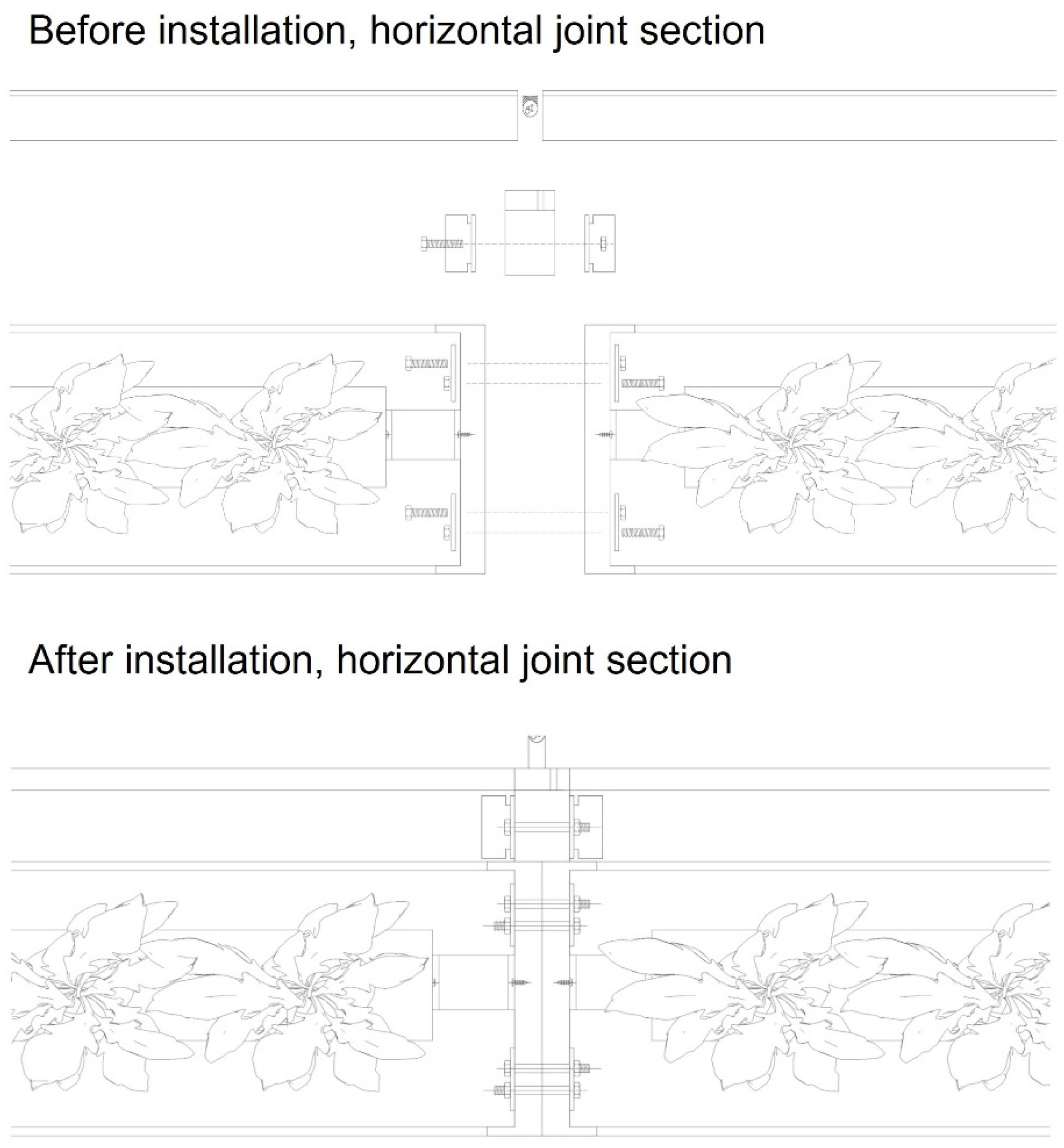 Before installation, horizontal joint section

After installation, horizontal joint section