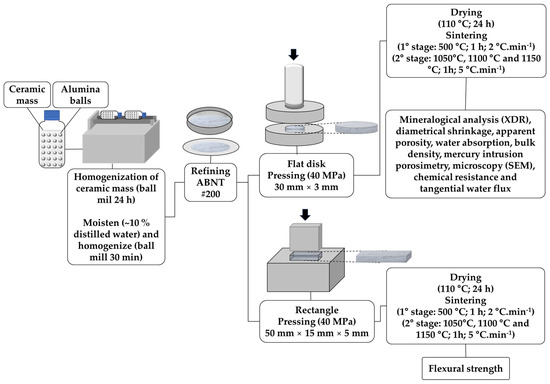 Ceramic mass

Alumina balls

Homogenization of ceramic mass (ball mil 24 h)

Moisten (~10 % distilled water) and homogenize (ball mill 30 min)

Refining ABNT #200

Flat disk
Pressing (40 MPa)
30 mm × 3 mm

Drying
(110 °C; 24 h)
Sintering
(1° stage: 500 °C; 1 h; 2 °C.min$^{-1}$)
(2° stage: 1050°C, 1100 °C and 1150 °C; 1h; 5 °C.min$^{-1}$)

Mineralogical analysis (XDR), diametrical shrinkage, apparent porosity, water absorption, bulk density, mercury intrusion porosimetry, microscopy (SEM), chemical resistance and tangential water flux

Rectangle
Pressing (40 MPa)
50 mm × 15 mm × 5 mm

Drying
(110 °C; 24 h)
Sintering
(1° stage: 500 °C; 1 h; 2 °C.min$^{-1}$)
(2° stage: 1050°C, 1100 °C and 1150 °C; 1h; 5 °C.min$^{-1}$)

Flexural strength