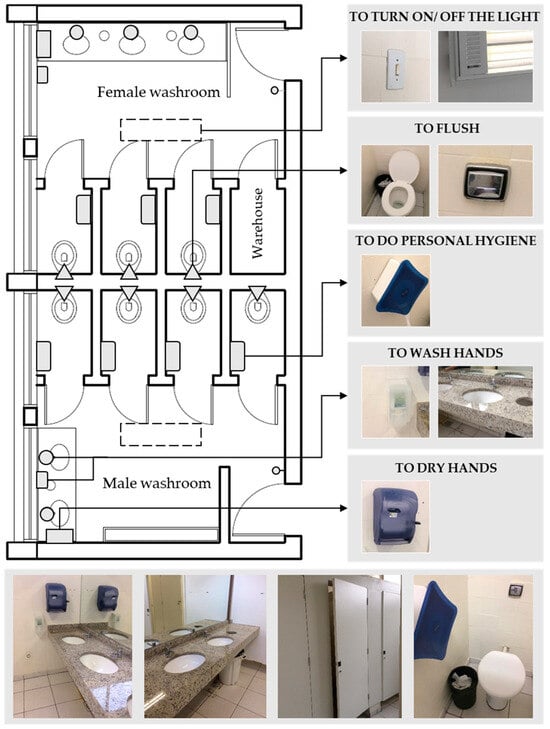 Female washroom

Warehouse

Male washroom

TO TURN ON/ OFF THE LIGHT

TO FLUSH

TO DO PERSONAL HYGIENE

TO WASH HANDS

TO DRY HANDS