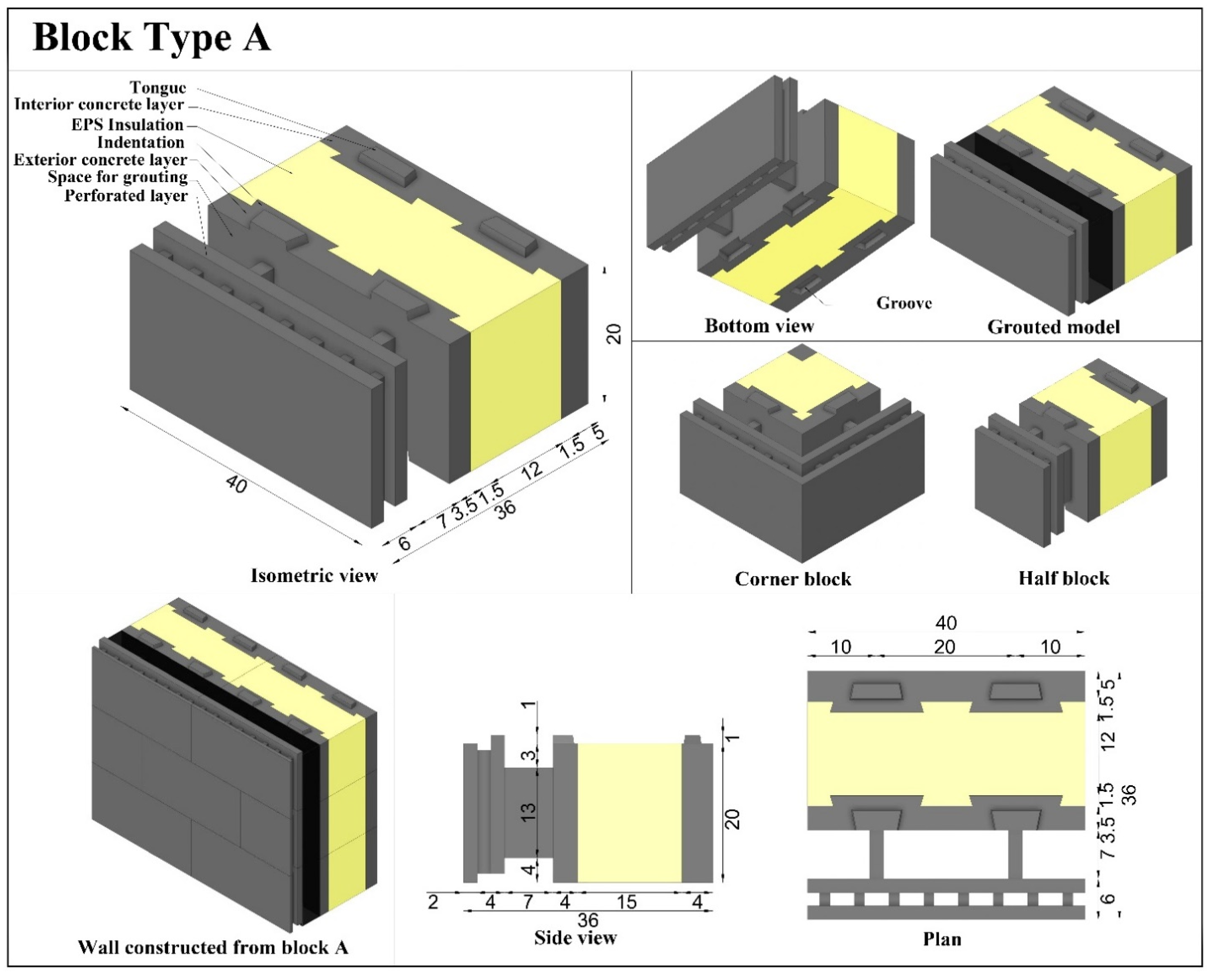 Block Type A

Tongue
Interior concrete layer
EPS Insulation
Indentation
Exterior concrete layer
Space for grouting
Perforated layer

20
40
6
7
3.5
1.5
12
1.5
5
36
Isometric view

Groove
Bottom view
Grouted model

Corner block
Half block

Wall constructed from block A

1
3
13
4
1
20
2
4
7
4
15
4
36
Side view

40
10
20
10
5
1.5
12
1.5
3.5
7
6
36
Plan