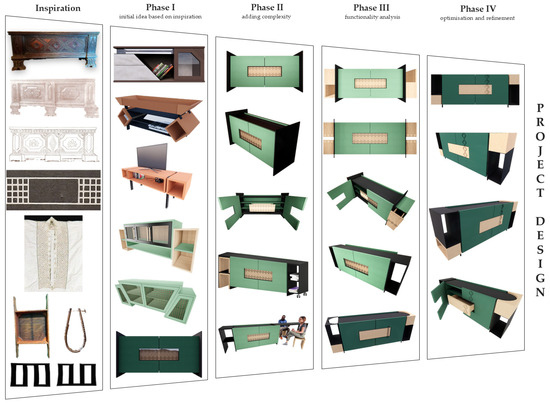 Inspiration

Phase I
initial idea based on inspiration

Phase II
adding complexity

Phase III
functionality analysis

Phase IV
optimisation and refinement

PROJECT DESIGN