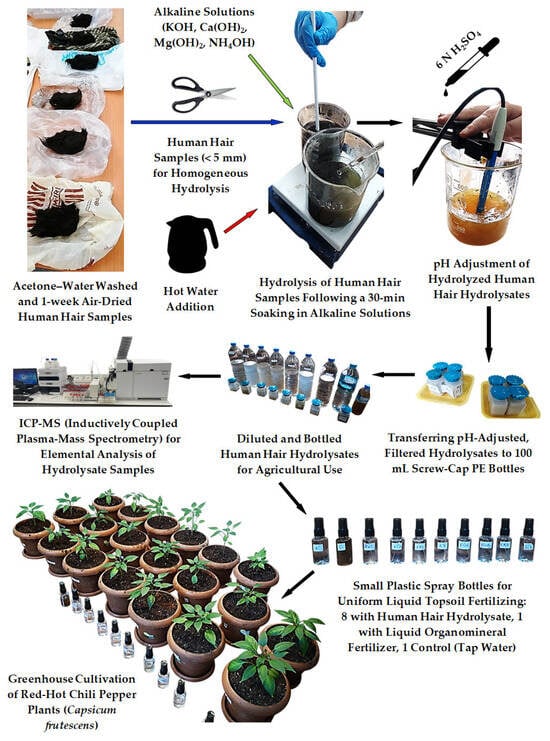 Alkaline Solutions (KOH, $Ca(OH)_2$, $Mg(OH)_2$, $NH_4OH$)

6 N $H_2SO_4$

Human Hair Samples (< 5 mm) for Homogeneous Hydrolysis

Hot Water Addition

Acetone–Water Washed and 1-week Air-Dried Human Hair Samples

Hydrolysis of Human Hair Samples Following a 30-min Soaking in Alkaline Solutions

pH Adjustment of Hydrolyzed Human Hair Hydrolysates

ICP-MS (Inductively Coupled Plasma-Mass Spectrometry) for Elemental Analysis of Hydrolysate Samples

Diluted and Bottled Human Hair Hydrolysates for Agricultural Use

Transferring pH-Adjusted, Filtered Hydrolysates to 100 mL Screw-Cap PE Bottles

Small Plastic Spray Bottles for Uniform Liquid Topsoil Fertilizing: 8 with Human Hair Hydrolysate, 1 with Liquid Organomineral Fertilizer, 1 Control (Tap Water)

Greenhouse Cultivation of Red-Hot Chili Pepper Plants (Capsicum frutescens)