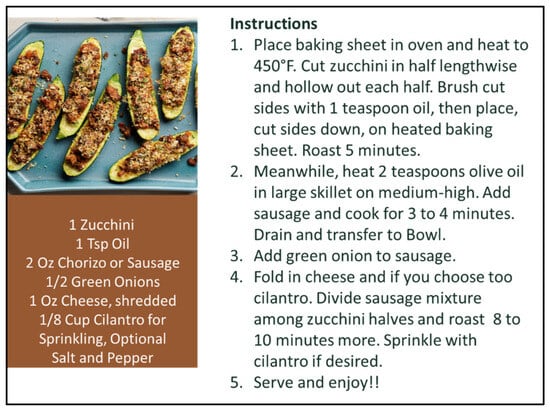 1 Zucchini
1 Tsp Oil
2 Oz Chorizo or Sausage
1/2 Green Onions
1 Oz Cheese, shredded
1/8 Cup Cilantro for Sprinkling, Optional
Salt and Pepper

Instructions
1. Place baking sheet in oven and heat to 450°F. Cut zucchini in half lengthwise and hollow out each half. Brush cut sides with 1 teaspoon oil, then place, cut sides down, on heated baking sheet. Roast 5 minutes.
2. Meanwhile, heat 2 teaspoons olive oil in large skillet on medium-high. Add sausage and cook for 3 to 4 minutes. Drain and transfer to Bowl.
3. Add green onion to sausage.
4. Fold in cheese and if you choose too cilantro. Divide sausage mixture among zucchini halves and roast 8 to 10 minutes more. Sprinkle with cilantro if desired.
5. Serve and enjoy!!