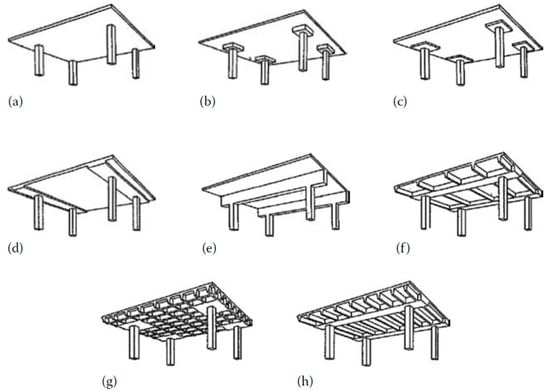 (a)

(b)

(c)

(d)

(e)

(f)

(g)

(h)