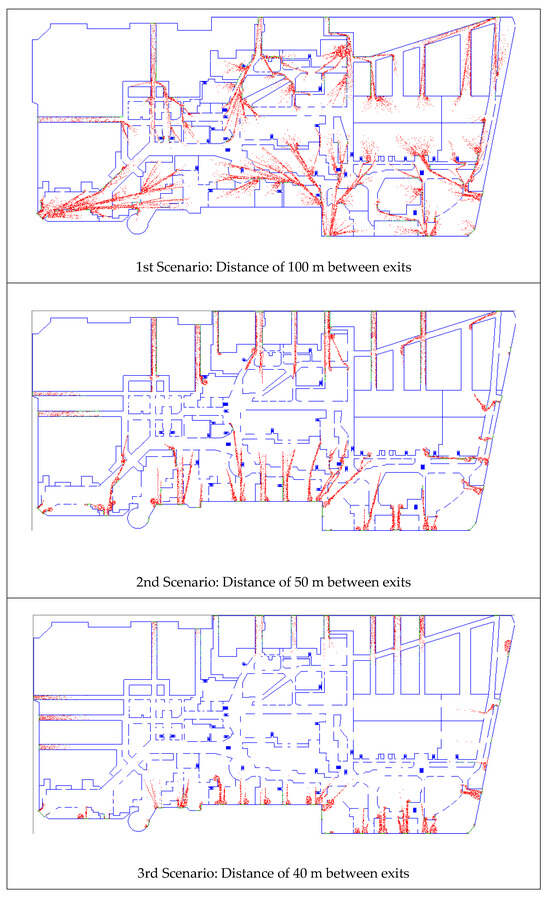 1st Scenario: Distance of 100 m between exits

2nd Scenario: Distance of 50 m between exits

3rd Scenario: Distance of 40 m between exits