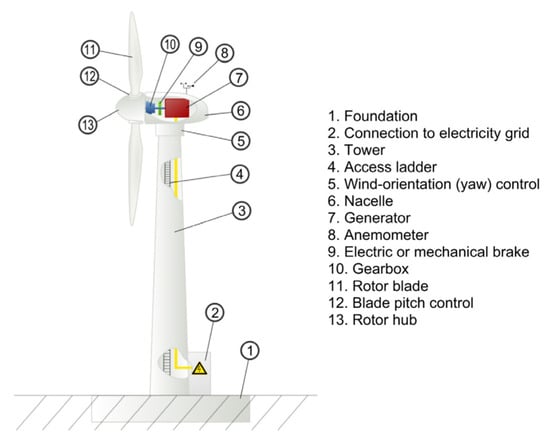 11
10
9
8
12
7
13
6
5
4
3
2
1

1. Foundation
2. Connection to electricity grid
3. Tower
4. Access ladder
5. Wind-orientation (yaw) control
6. Nacelle
7. Generator
8. Anemometer
9. Electric or mechanical brake
10. Gearbox
11. Rotor blade
12. Blade pitch control
13. Rotor hub