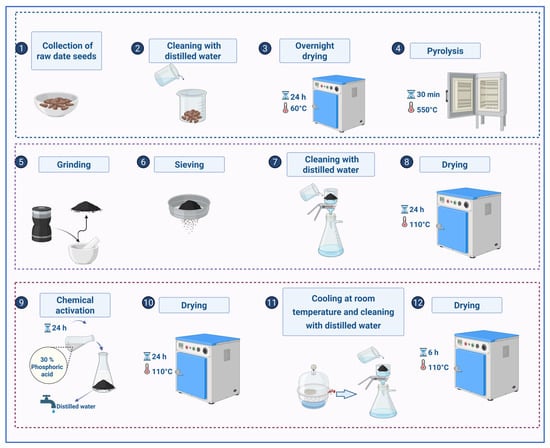 1 Collection of raw date seeds

2 Cleaning with distilled water

3 Overnight drying

24 h
60°C

4 Pyrolysis

30 min
550°C

5 Grinding

6 Sieving

7 Cleaning with distilled water

8 Drying

24 h
110°C

9 Chemical activation

24 h

30 % Phosphoric acid

Distilled water

10 Drying

24 h
110°C

11 Cooling at room temperature and cleaning with distilled water

12 Drying

6 h
110°C