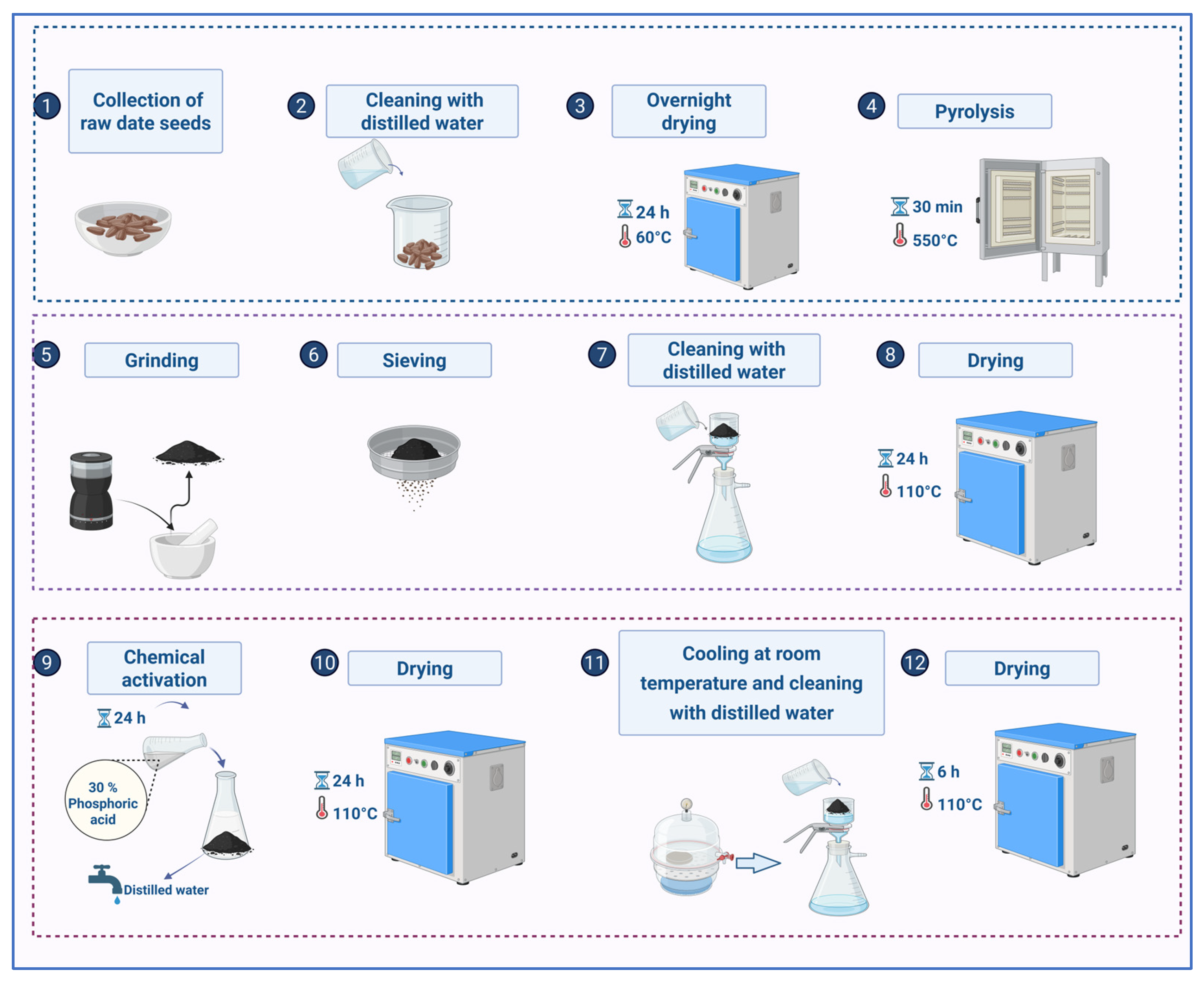 1 Collection of raw date seeds

2 Cleaning with distilled water

3 Overnight drying

24 h
60°C

4 Pyrolysis

30 min
550°C

5 Grinding

6 Sieving

7 Cleaning with distilled water

8 Drying

24 h
110°C

9 Chemical activation

24 h

30 % Phosphoric acid

Distilled water

10 Drying

24 h
110°C

11 Cooling at room temperature and cleaning with distilled water

12 Drying

6 h
110°C