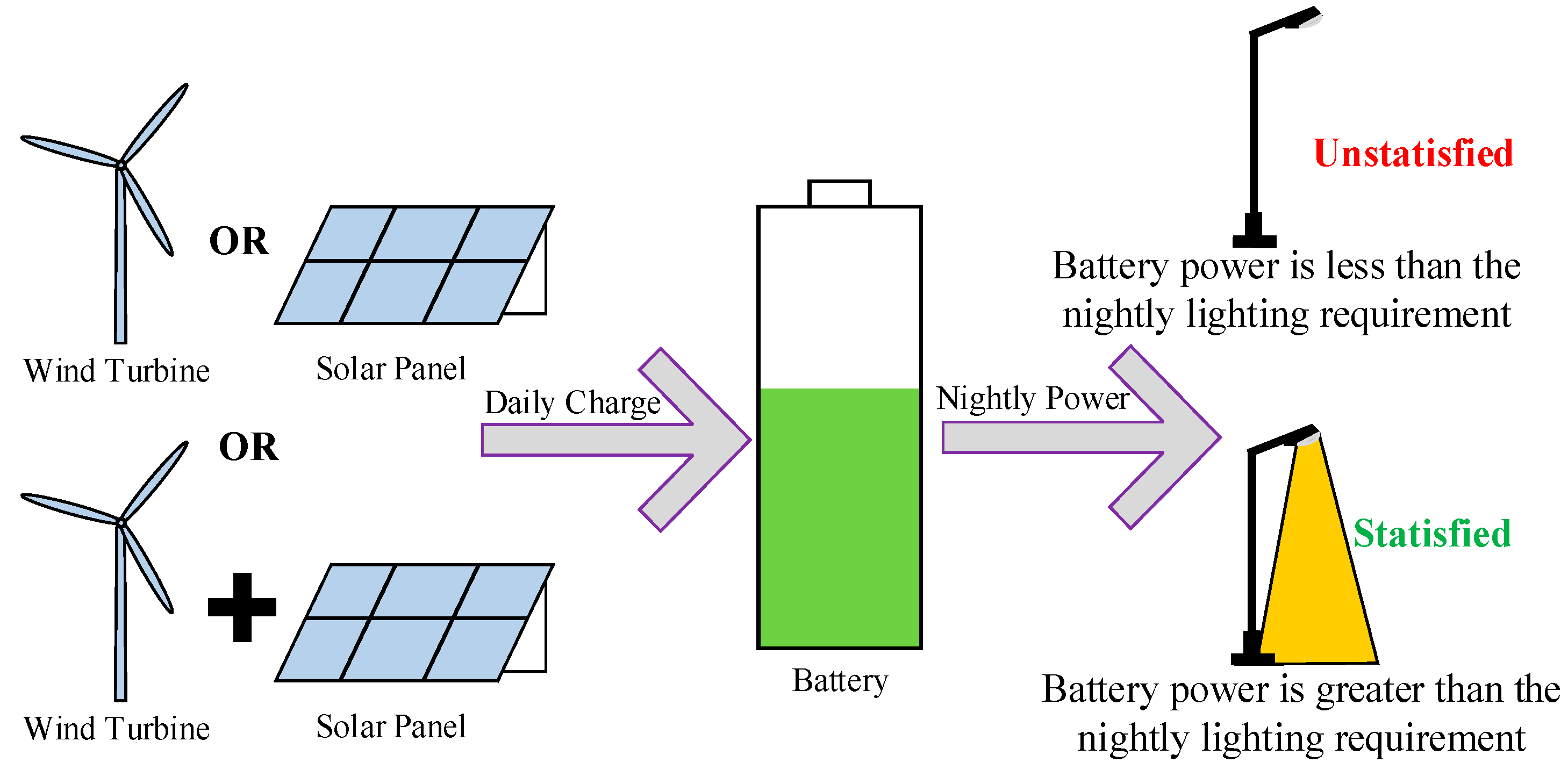 OR

Wind Turbine

Solar Panel

OR

Wind Turbine

Solar Panel

Daily Charge

Battery

Nightly Power

Unstatisfied

Battery power is less than the nightly lighting requirement

Statisfied

Battery power is greater than the nightly lighting requirement