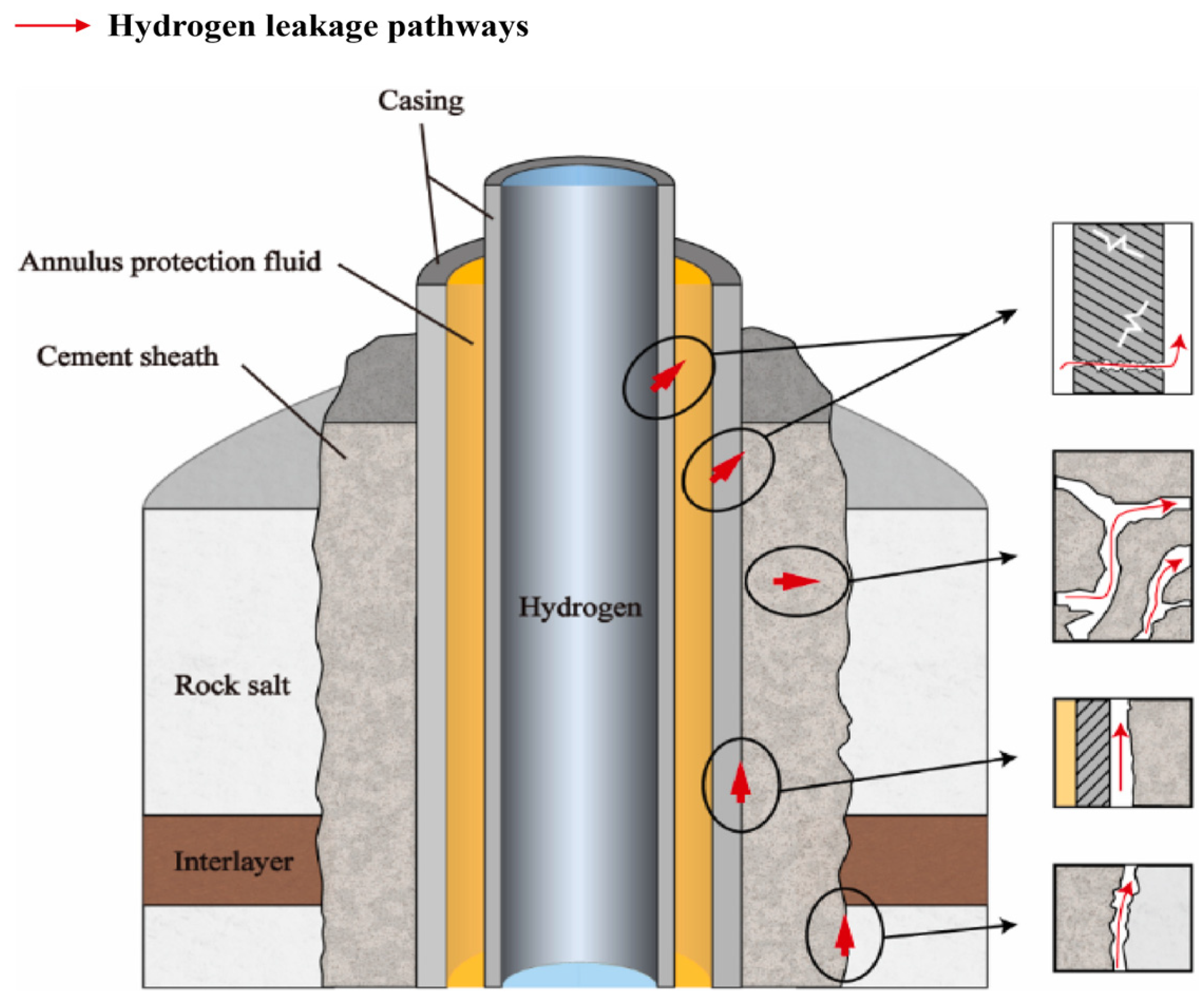 Hydrogen leakage pathways

Casing

Annulus protection fluid

Cement sheath

Hydrogen

Rock salt

Interlayer