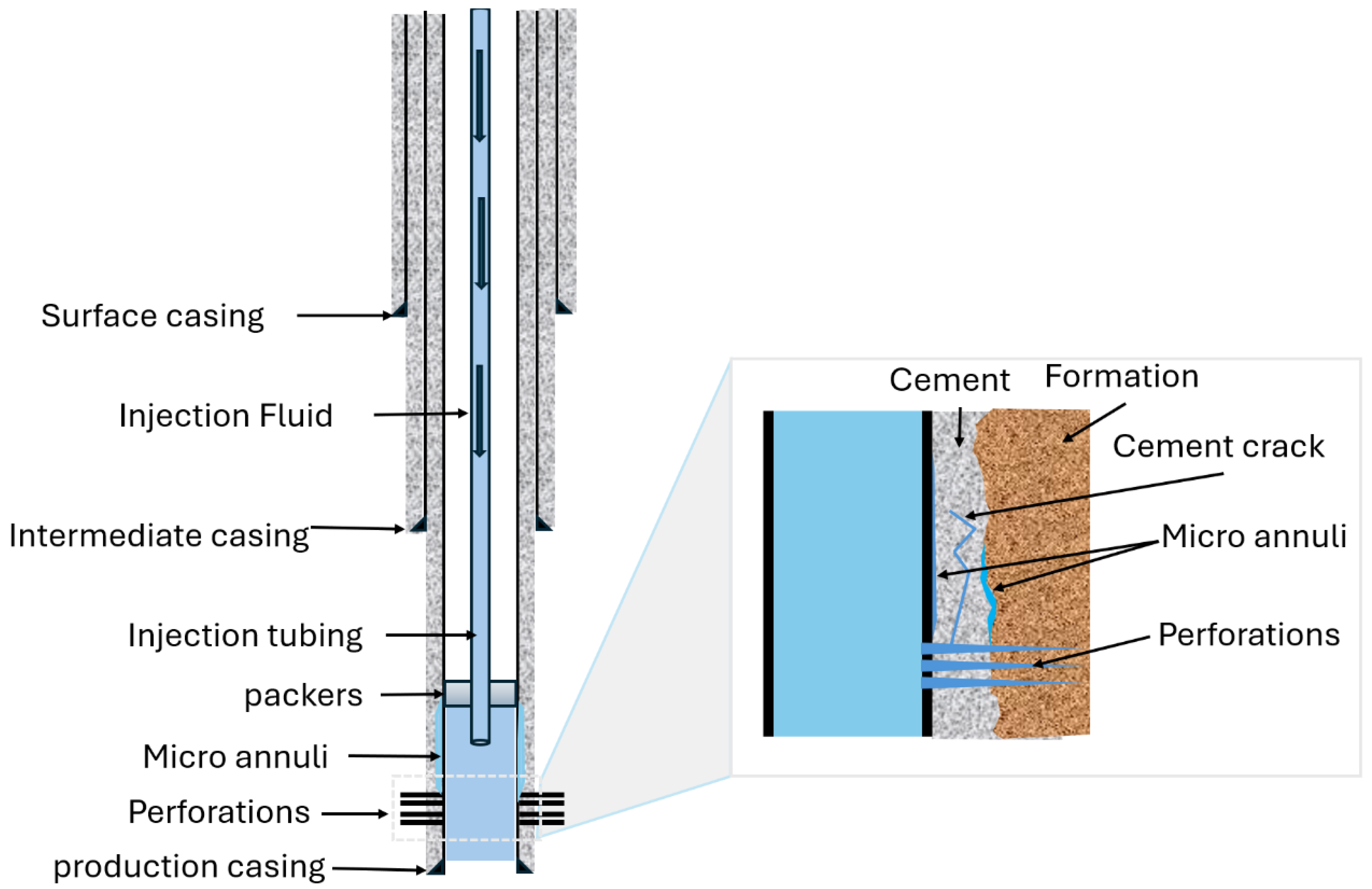 Surface casing

Injection Fluid

Intermediate casing

Injection tubing

packers

Micro annuli

Perforations

production casing

Cement

Formation

Cement crack

Micro annuli

Perforations