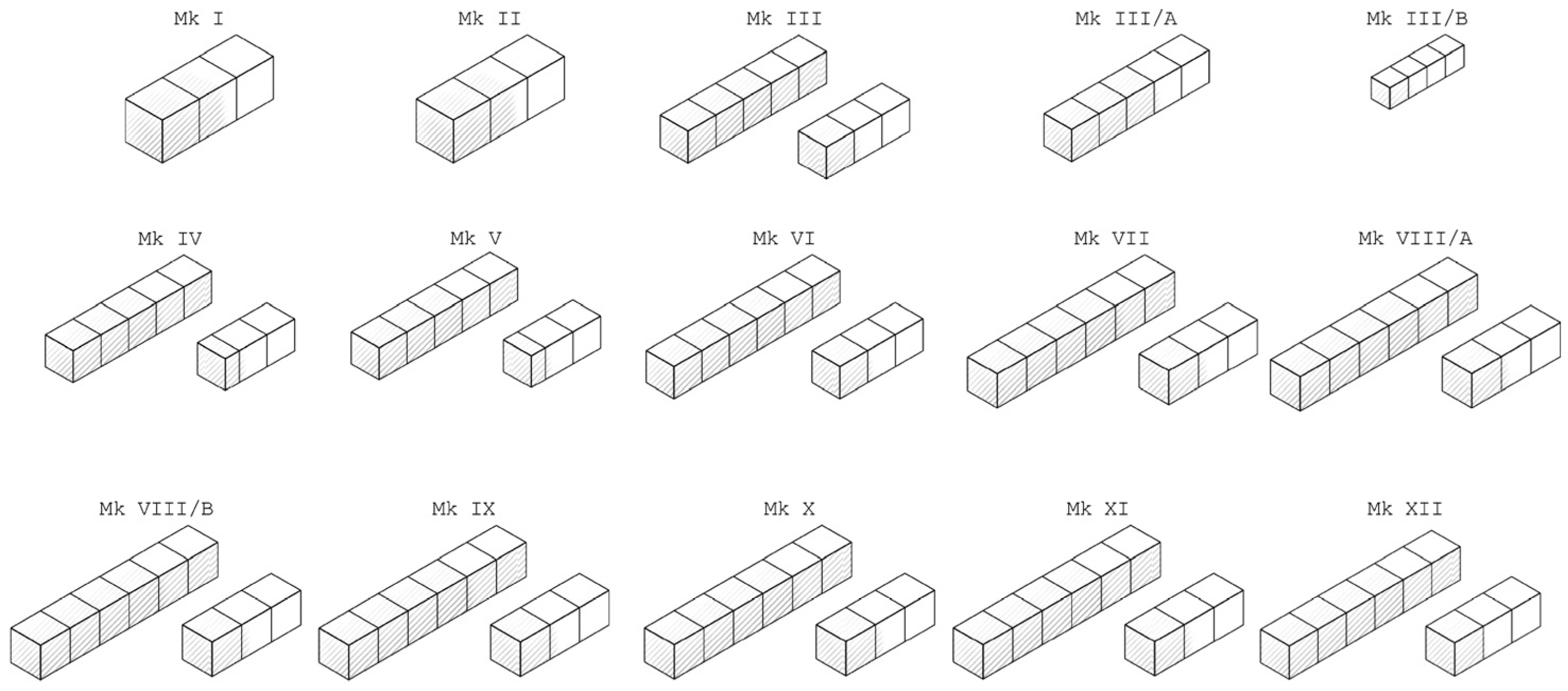 Mk I

Mk II

Mk III

Mk III/A

Mk III/B

Mk IV

Mk V

Mk VI

Mk VII

Mk VIII/A

Mk VIII/B

Mk IX

Mk X

Mk XI

Mk XII