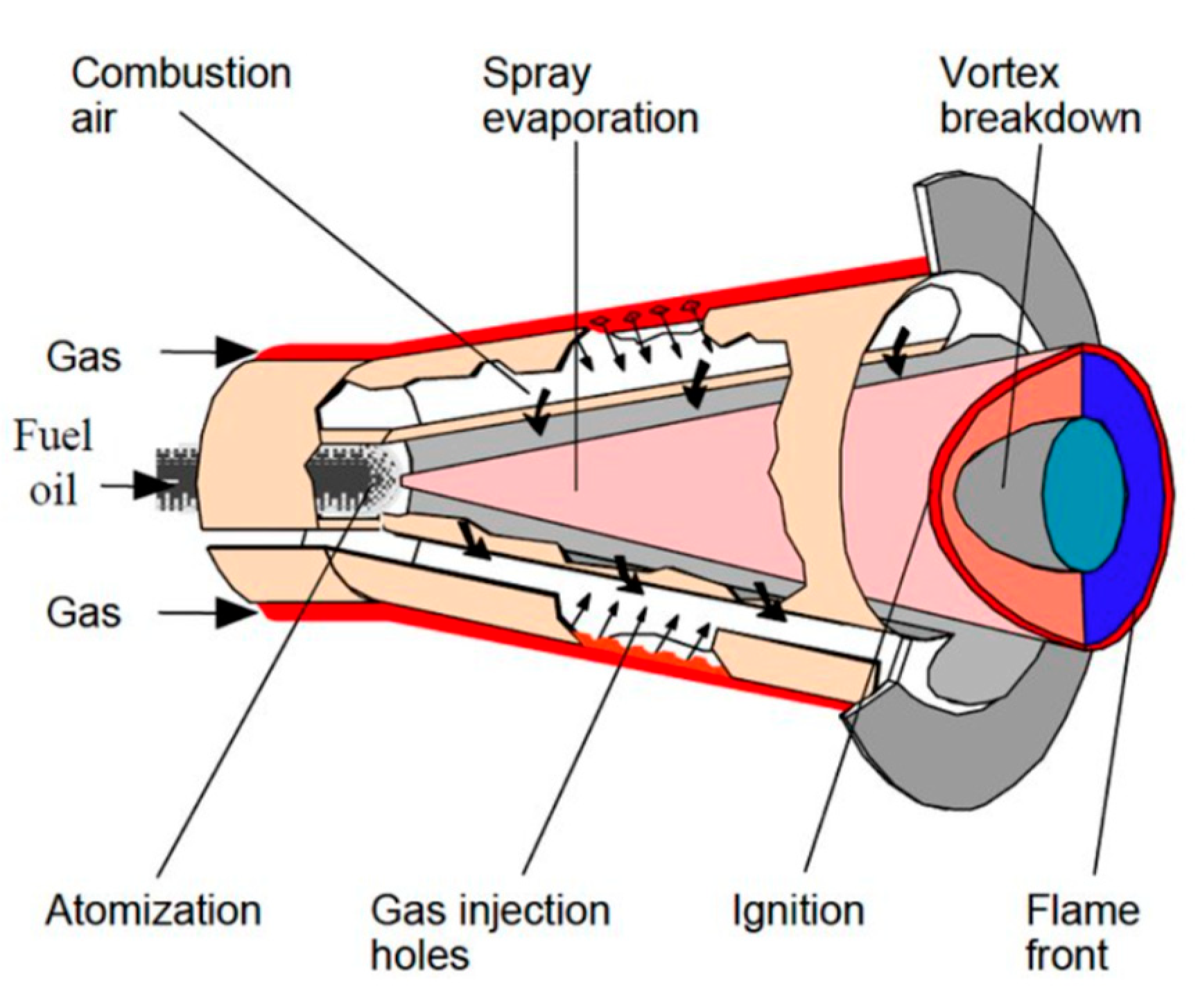 Combustion air

Spray evaporation

Vortex breakdown

Gas

Fuel oil

Gas

Atomization

Gas injection holes

Ignition

Flame front