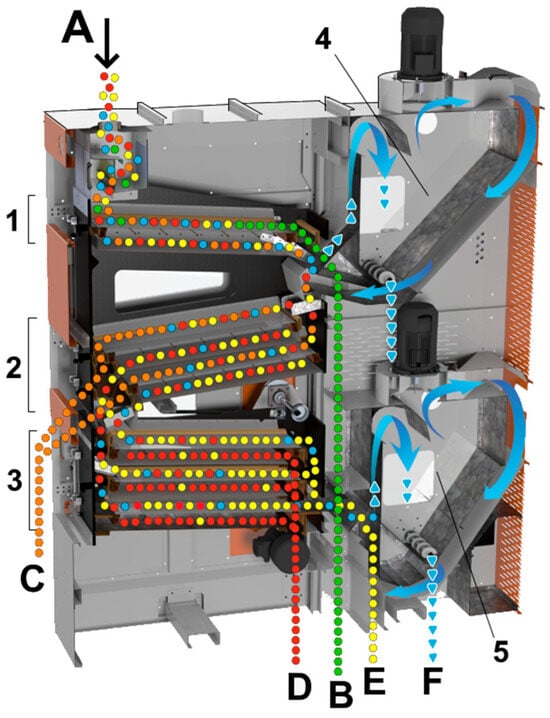 A
4
1
2
3
C
5
D
B
E
F