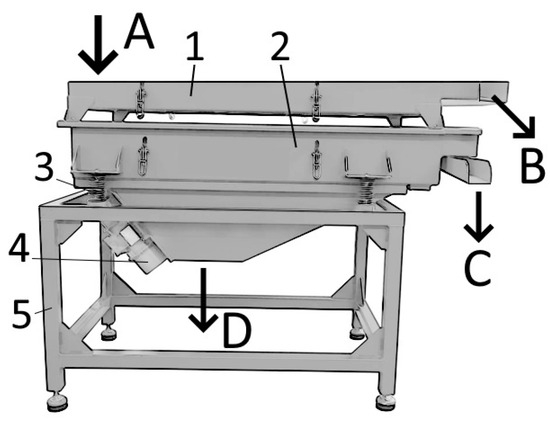 A
1
2
B
3
C
4
5
D