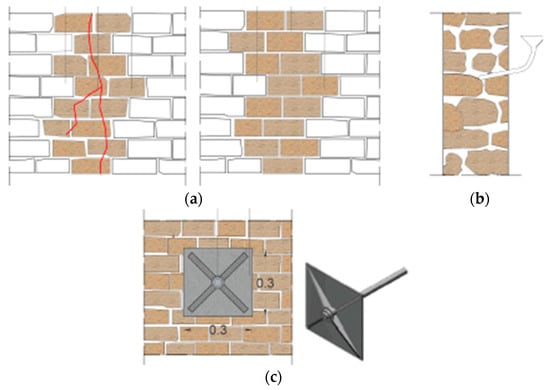 (a)

(b)

0.3

0.3

(c)