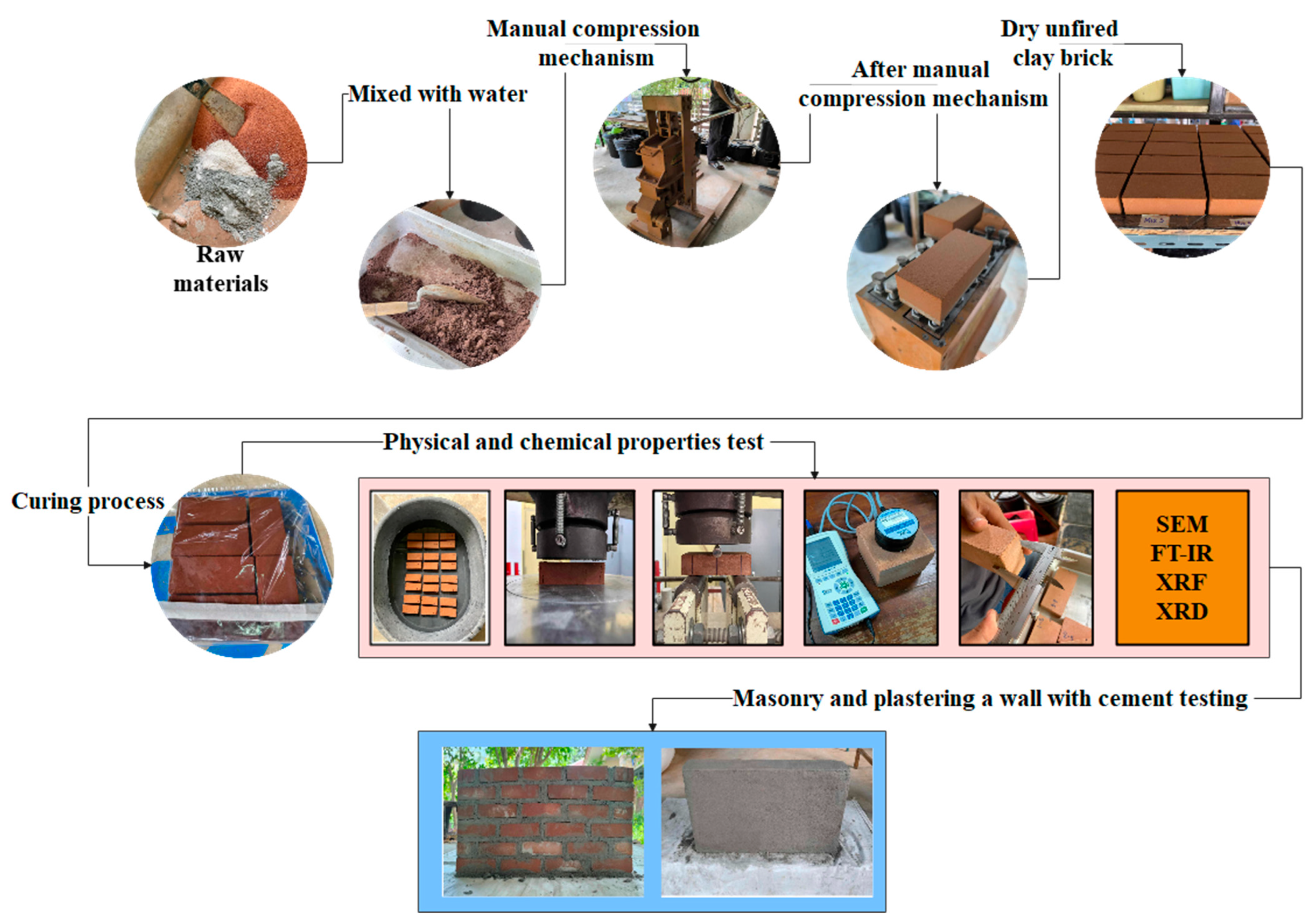 Raw materials

Mixed with water

Manual compression mechanism

After manual compression mechanism

Dry unfired clay brick

Curing process

Physical and chemical properties test

SEM
FT-IR
XRF
XRD

Masonry and plastering a wall with cement testing