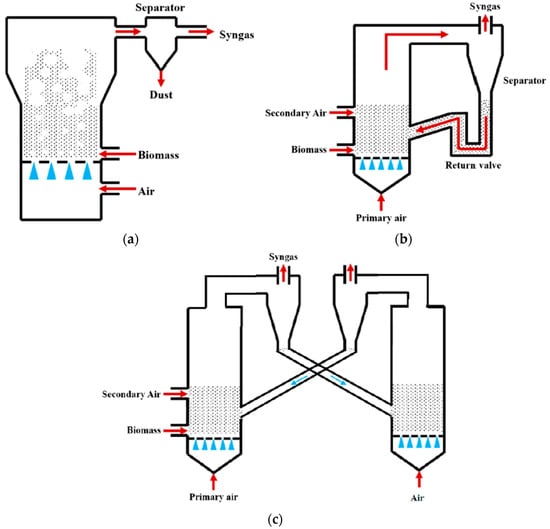 Separator
Syngas
Dust
Biomass
Air
(a)

Syngas
Separator
Secondary Air
Biomass
Return valve
Primary air
(b)

Syngas
Secondary Air
Biomass
Primary air
Air
(c)