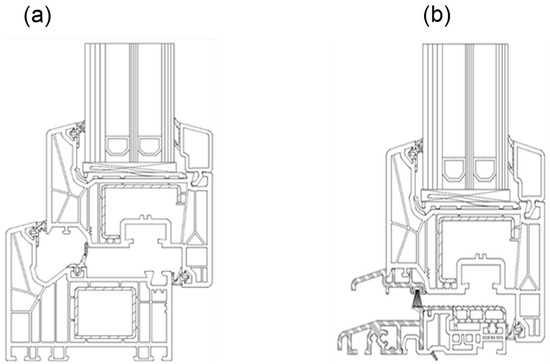 (a)

(b)