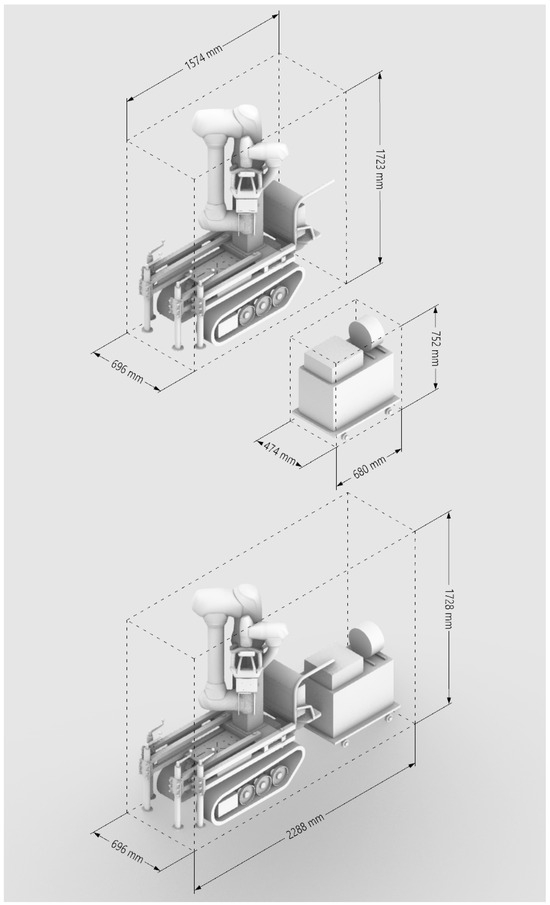 1574 mm
1723 mm
696 mm
752 mm
474 mm
680 mm
1728 mm
696 mm
2288 mm