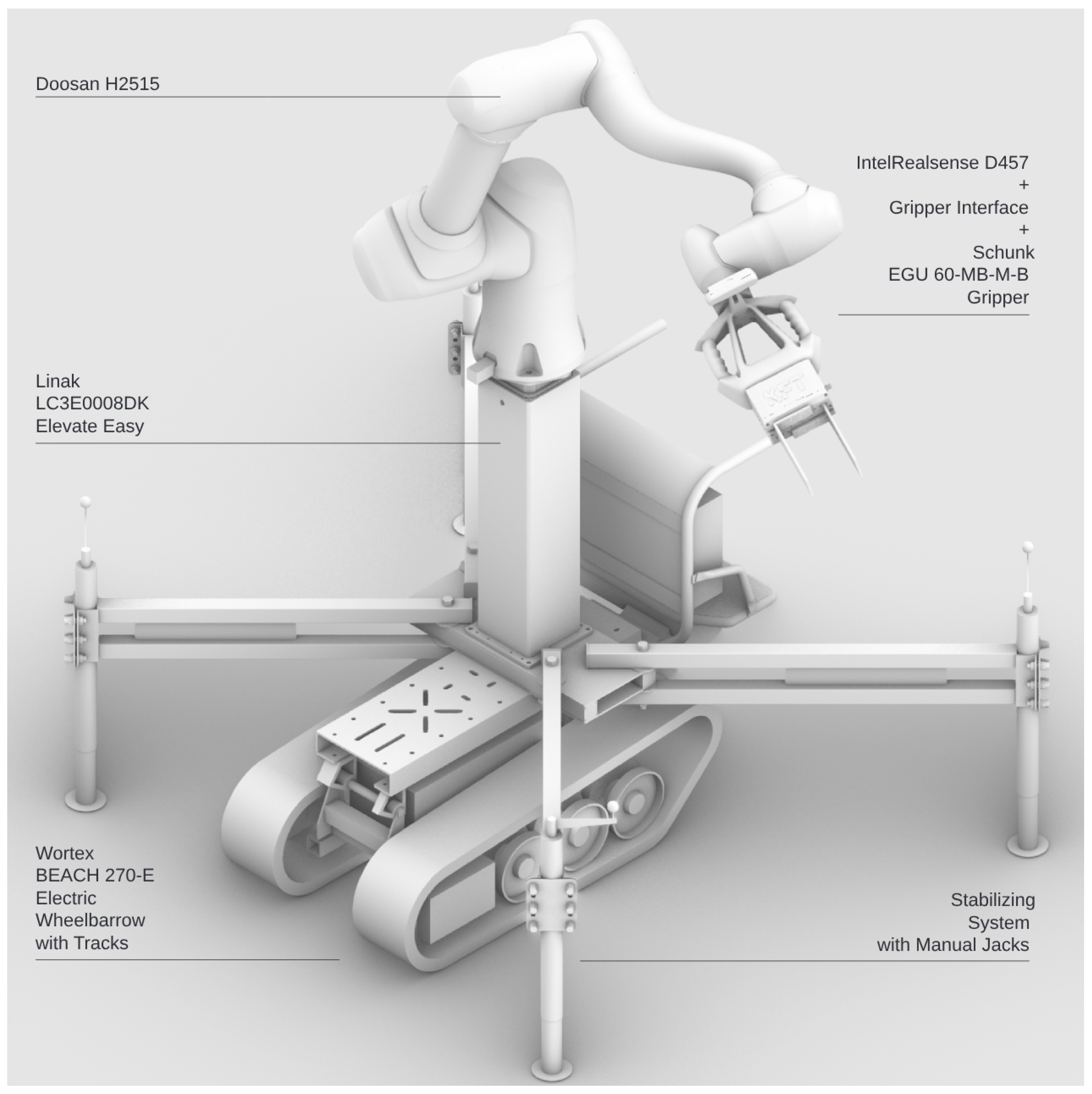 Doosan H2515

IntelRealsense D457
+
Gripper Interface
+
Schunk
EGU 60-MB-M-B
Gripper

Linak
LC3E0008DK
Elevate Easy

KFT

Wortex
BEACH 270-E
Electric
Wheelbarrow
with Tracks

Stabilizing
System
with Manual Jacks