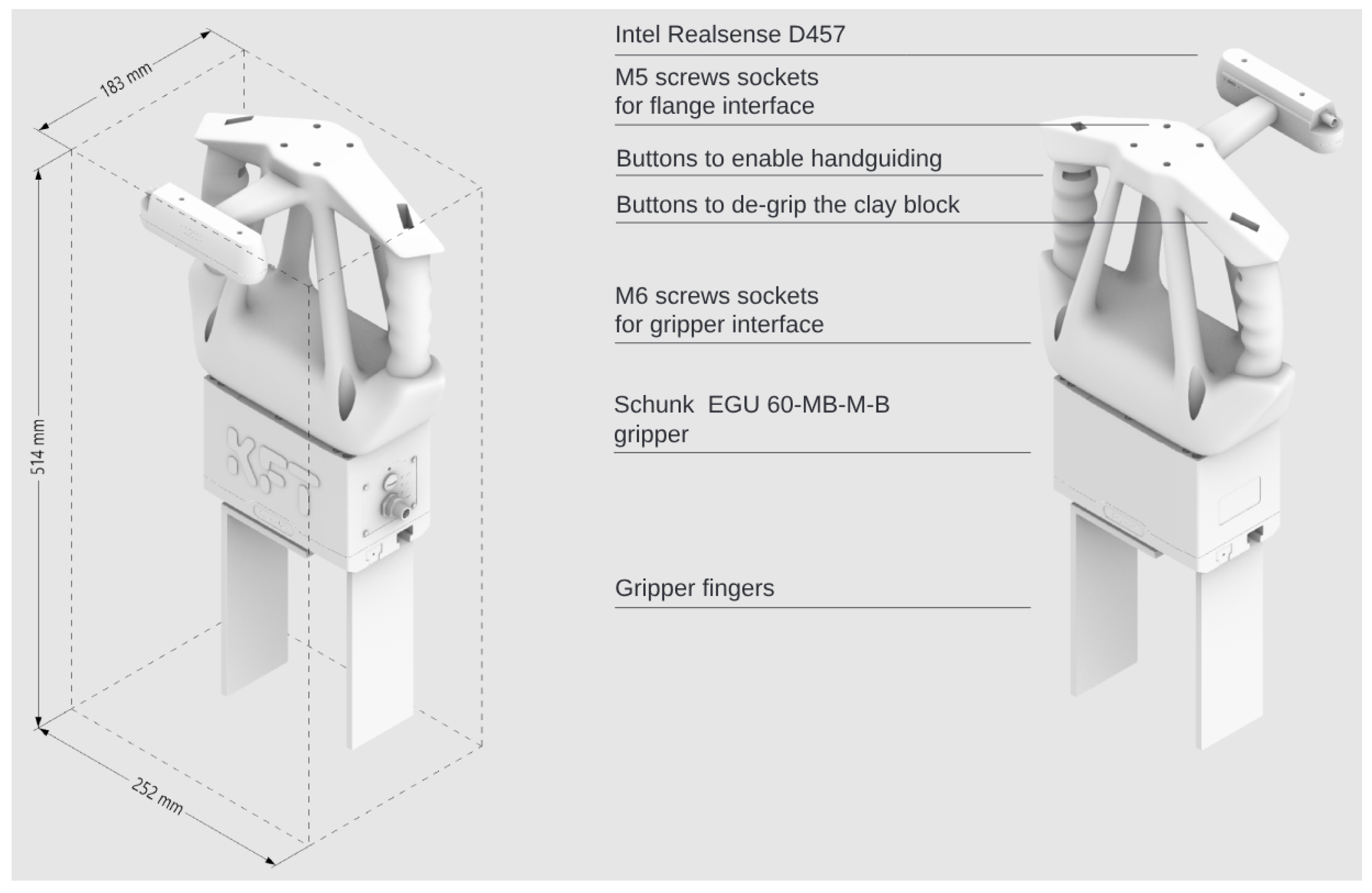 183 mm

514 mm

252 mm

KFT

Intel Realsense D457

M5 screws sockets
for flange interface

Buttons to enable handguiding

Buttons to de-grip the clay block

M6 screws sockets
for gripper interface

Schunk EGU 60-MB-M-B
gripper

Gripper fingers